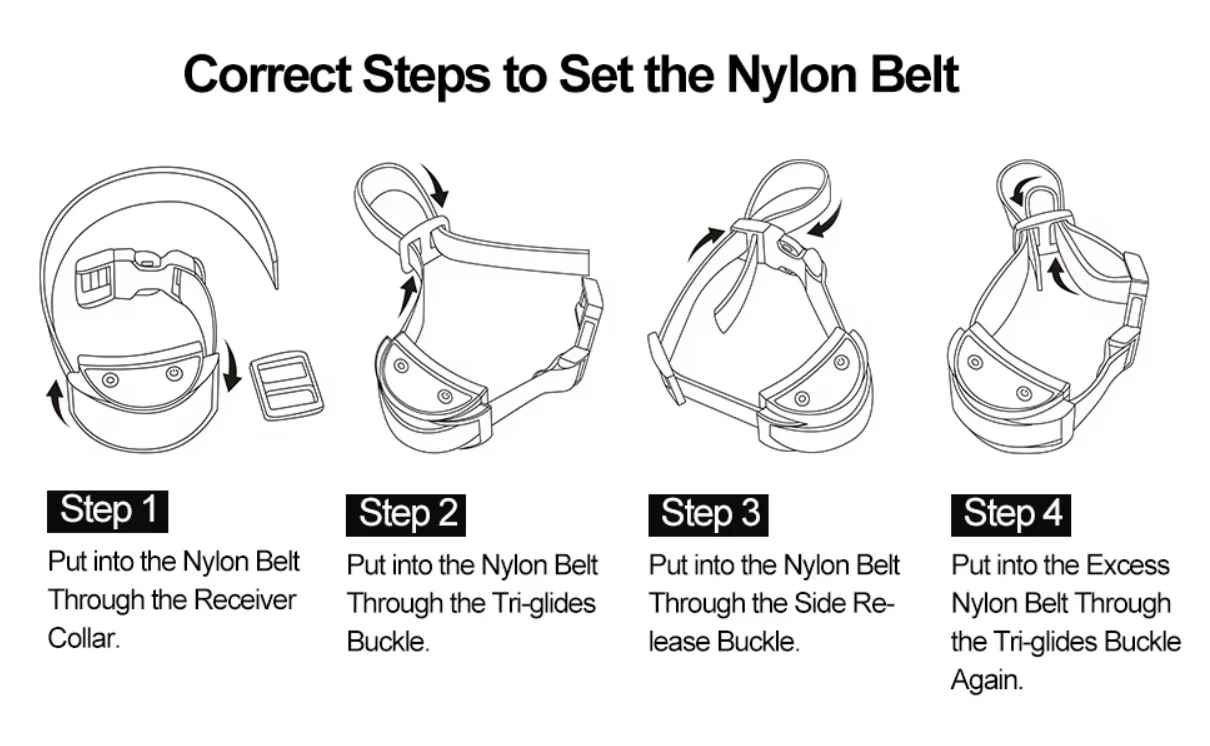 Correct Steps to Set the Nylon Belt

Step 1

Put into the Nylon Belt Through the Receiver Collar.

Step 2

Put into the Nylon Belt Through the Tri-glides Buckle.

Step 3

Put into the Nylon Belt Through the Side Release Buckle.

Step 4

Put into the Excess Nylon Belt Through the Tri-glides Buckle Again.