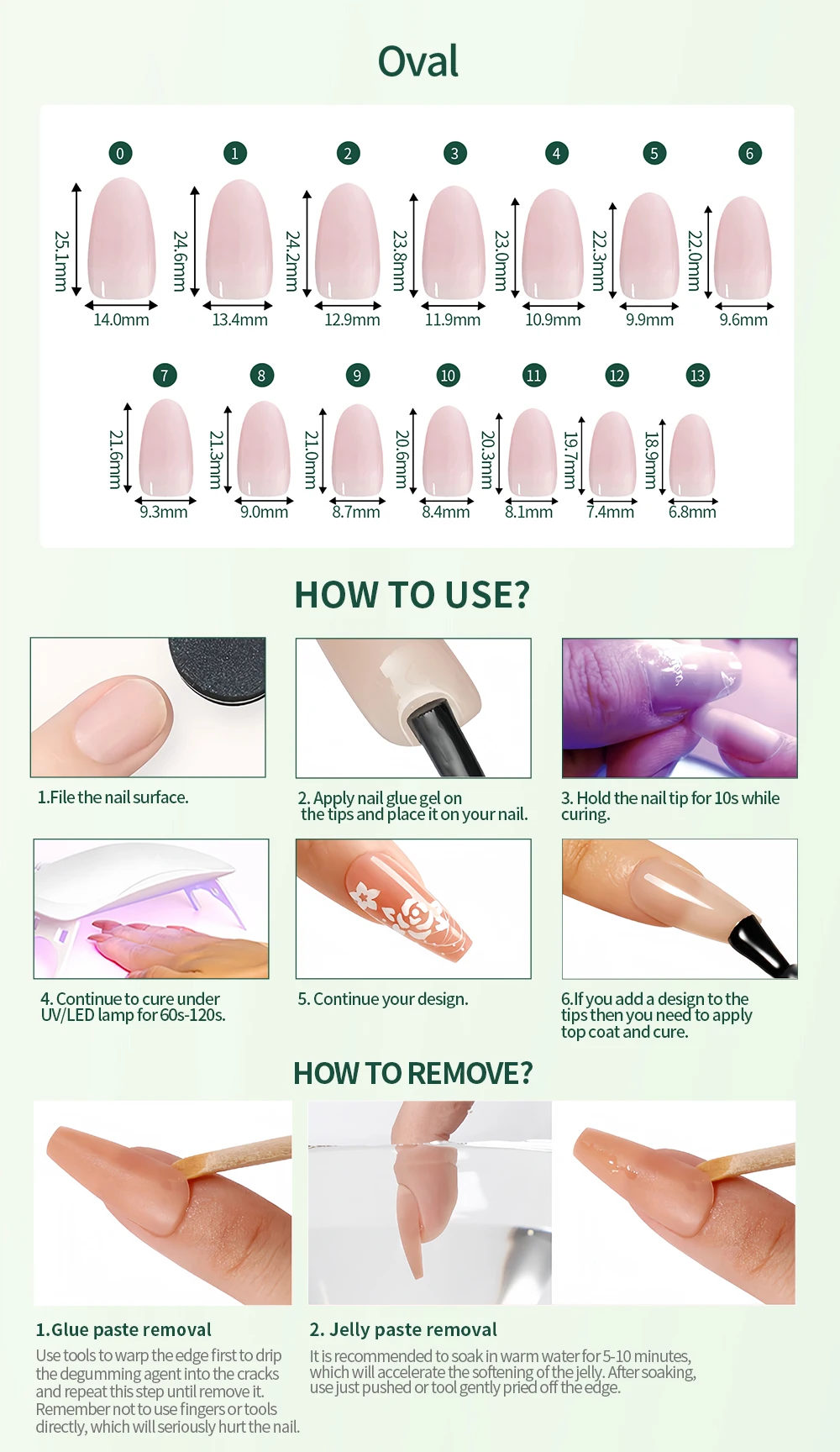 Oval

0
25.1mm
14.0mm

1
24.6mm
13.4mm

2
24.2mm
12.9mm

3
23.8mm
11.9mm

4
23.0mm
10.9mm

5
22.3mm
9.9mm

6
22.0mm
9.6mm

7
21.6mm
9.3mm

8
21.3mm
9.0mm

9
21.0mm
8.7mm

10
20.6mm
8.4mm

11
20.3mm
8.1mm

12
19.7mm
7.4mm

13
18.9mm
6.8mm

HOW TO USE?

1.File the nail surface.

2. Apply nail glue gel on the tips and place it on your nail.

3. Hold the nail tip for 10s while curing.

4. Continue to cure under UV/LED lamp for 60s-120s.

5. Continue your design.

6.If you add a design to the tips then you need to apply top coat and cure.

HOW TO REMOVE?

1.Glue paste removal
Use tools to warp the edge first to drip the degumming agent into the cracks and repeat this step until remove it. Remember not to use fingers or tools directly, which will seriously hurt the nail.

2. Jelly paste removal
It is recommended to soak in warm water for 5-10 minutes, which will accelerate the softening of the jelly. After soaking, use just pushed or tool gently pried off the edge.