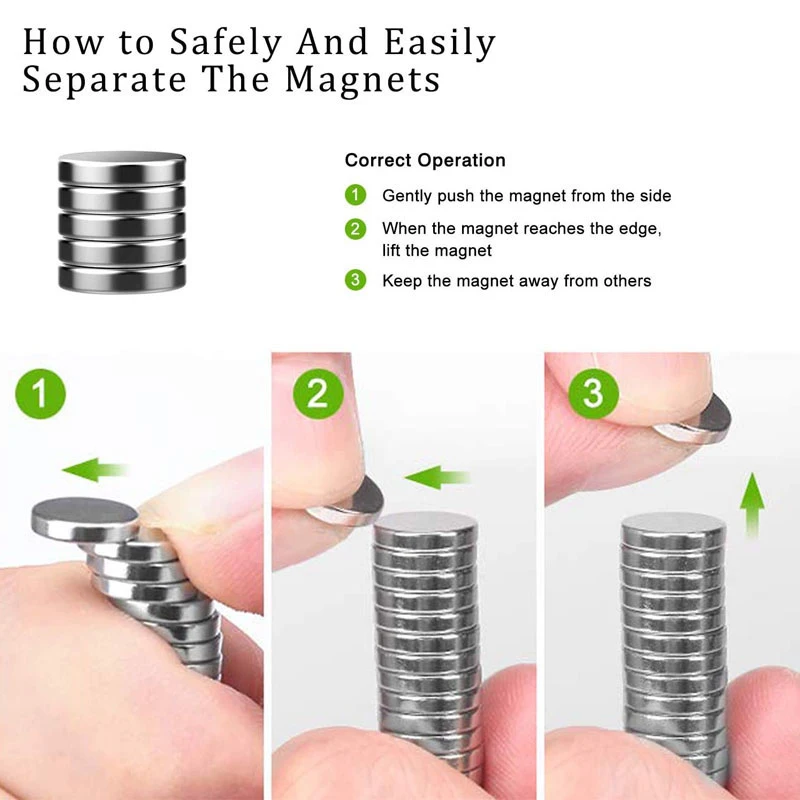 How to Safely And Easily Separate The Magnets

Correct Operation

1 Gently push the magnet from the side

2 When the magnet reaches the edge, lift the magnet

3 Keep the magnet away from others

1

2

3