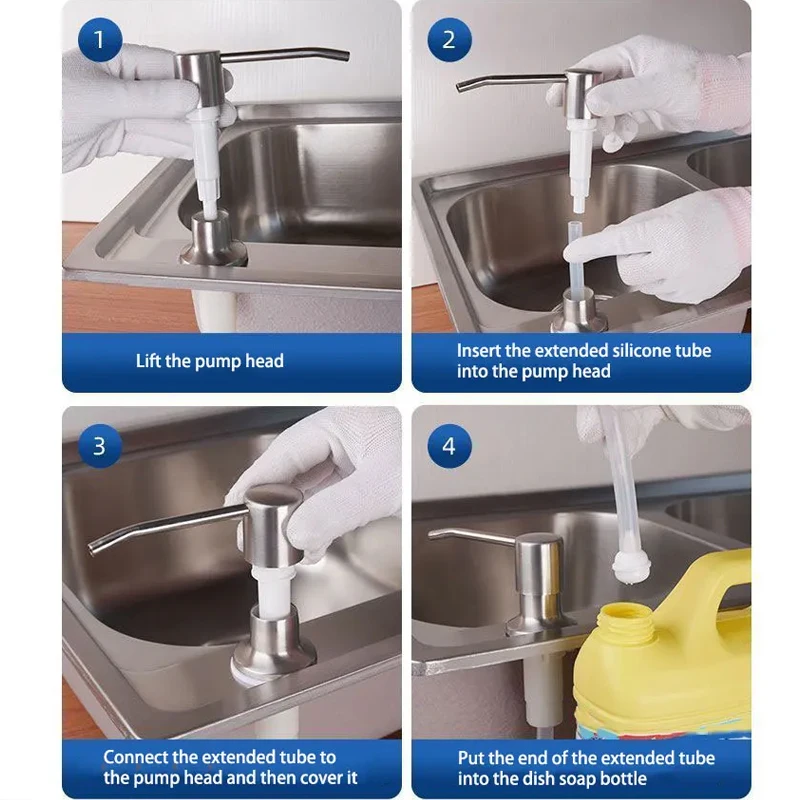 1

Lift the pump head

2

Insert the extended silicone tube into the pump head

3

Connect the extended tube to the pump head and then cover it

4

Put the end of the extended tube into the dish soap bottle