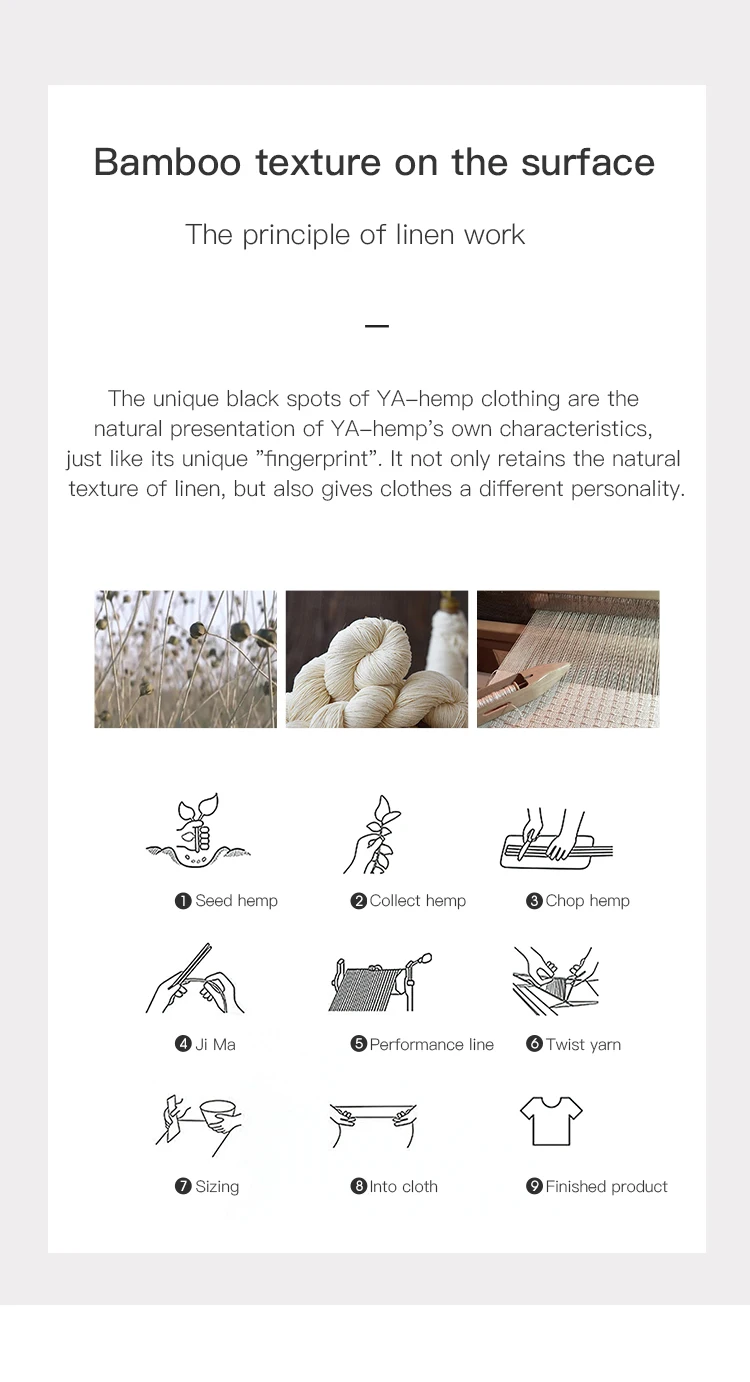 Bamboo texture on the surface

The principle of linen work

—

The unique black spots of YA–hemp clothing are the natural presentation of YA–hemp's own characteristics, just like its unique "fingerprint". It not only retains the natural texture of linen, but also gives clothes a different personality.

❶ Seed hemp
❷ Collect hemp
❸ Chop hemp
❹ Ji Ma
❺ Performance line
❻ Twist yarn
❼ Sizing
❽ Into cloth
❾ Finished product