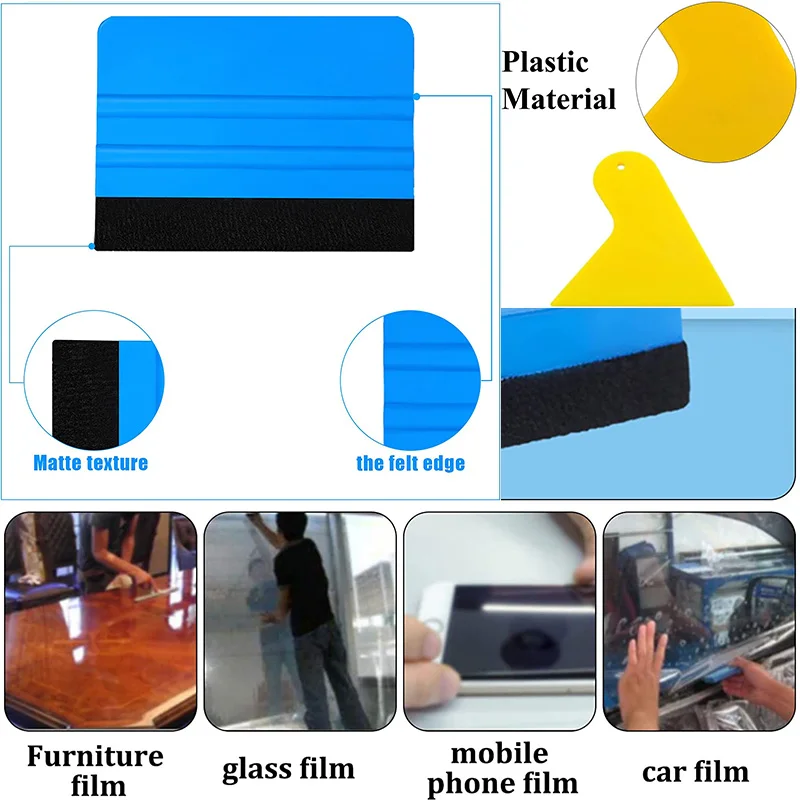 Plastic Material

Matte texture

the felt edge

Furniture film

glass film

mobile phone film

car film