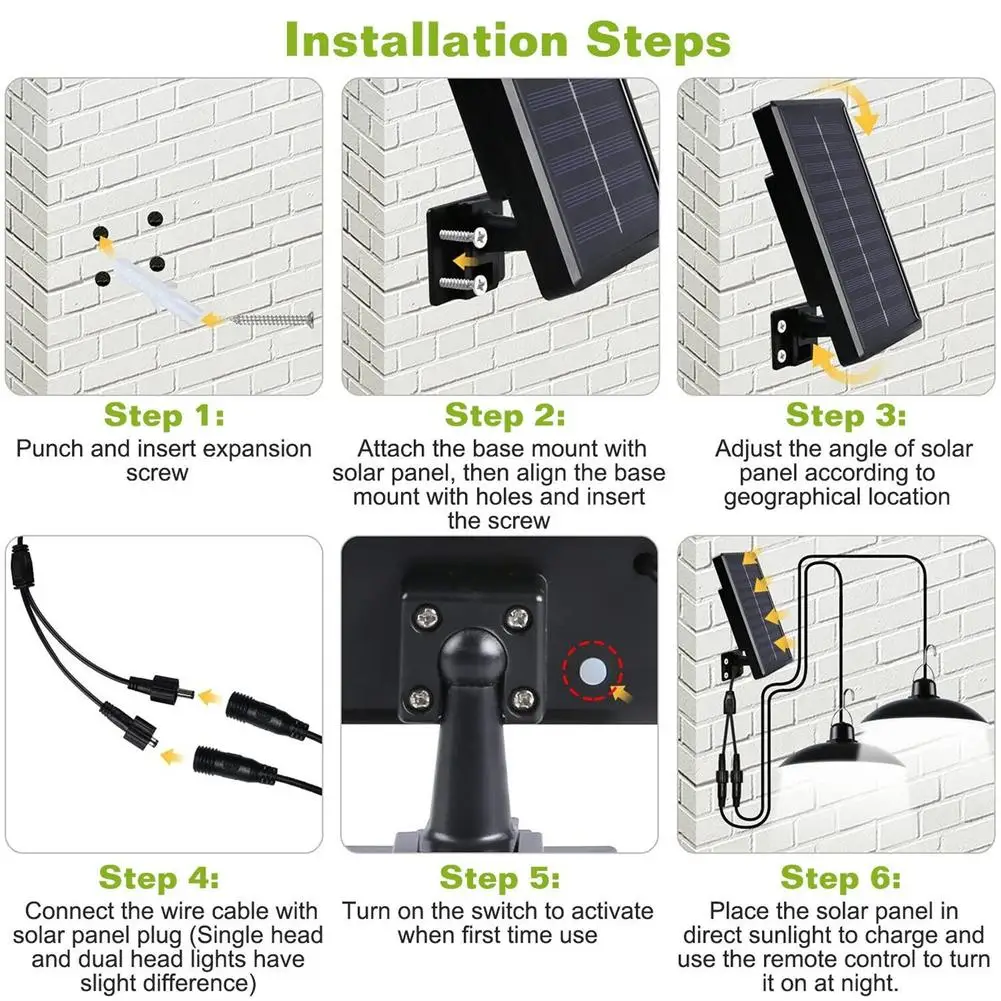 Installation Steps

Step 1:
Punch and insert expansion screw

Step 2:
Attach the base mount with solar panel, then align the base mount with holes and insert the screw

Step 3:
Adjust the angle of solar panel according to geographical location

Step 4:
Connect the wire cable with solar panel plug (Single head and dual head lights have slight difference)

Step 5:
Turn on the switch to activate when first time use

Step 6:
Place the solar panel in direct sunlight to charge and use the remote control to turn it on at night.