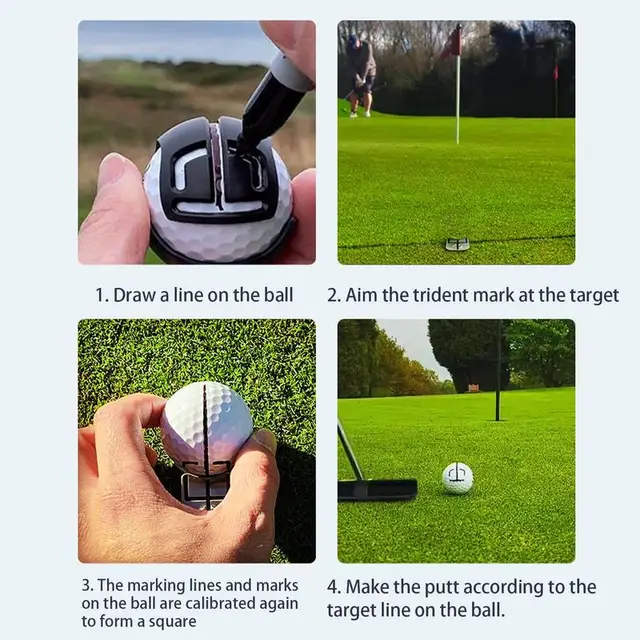 1. Draw a line on the ball

2. Aim the trident mark at the target

3. The marking lines and marks on the ball are calibrated again to form a square

4. Make the putt according to the target line on the ball.