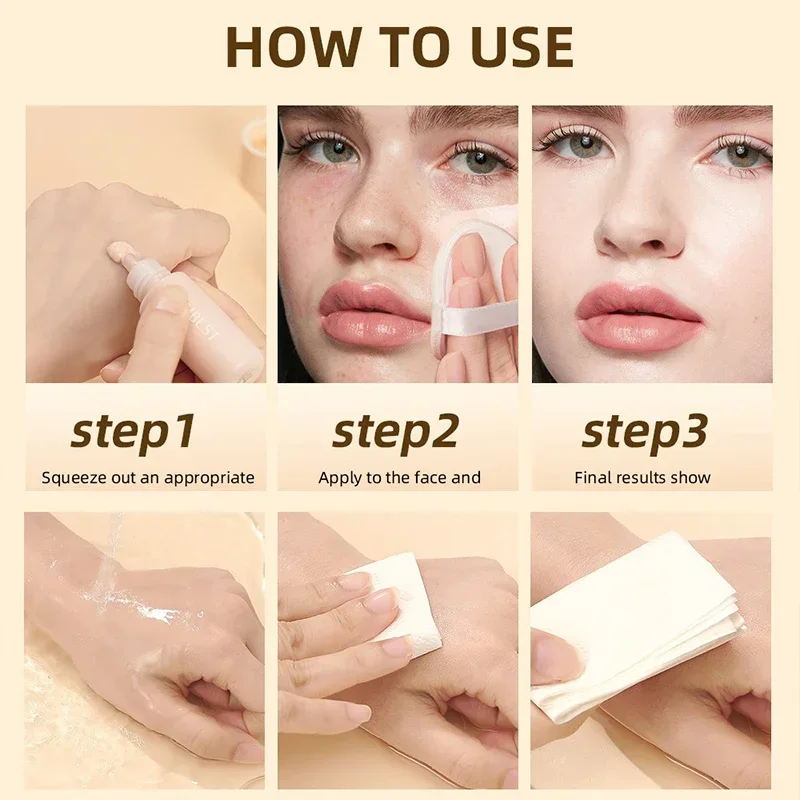 HOW TO USE

step1
Squeeze out an appropriate

step2
Apply to the face and

step3
Final results show