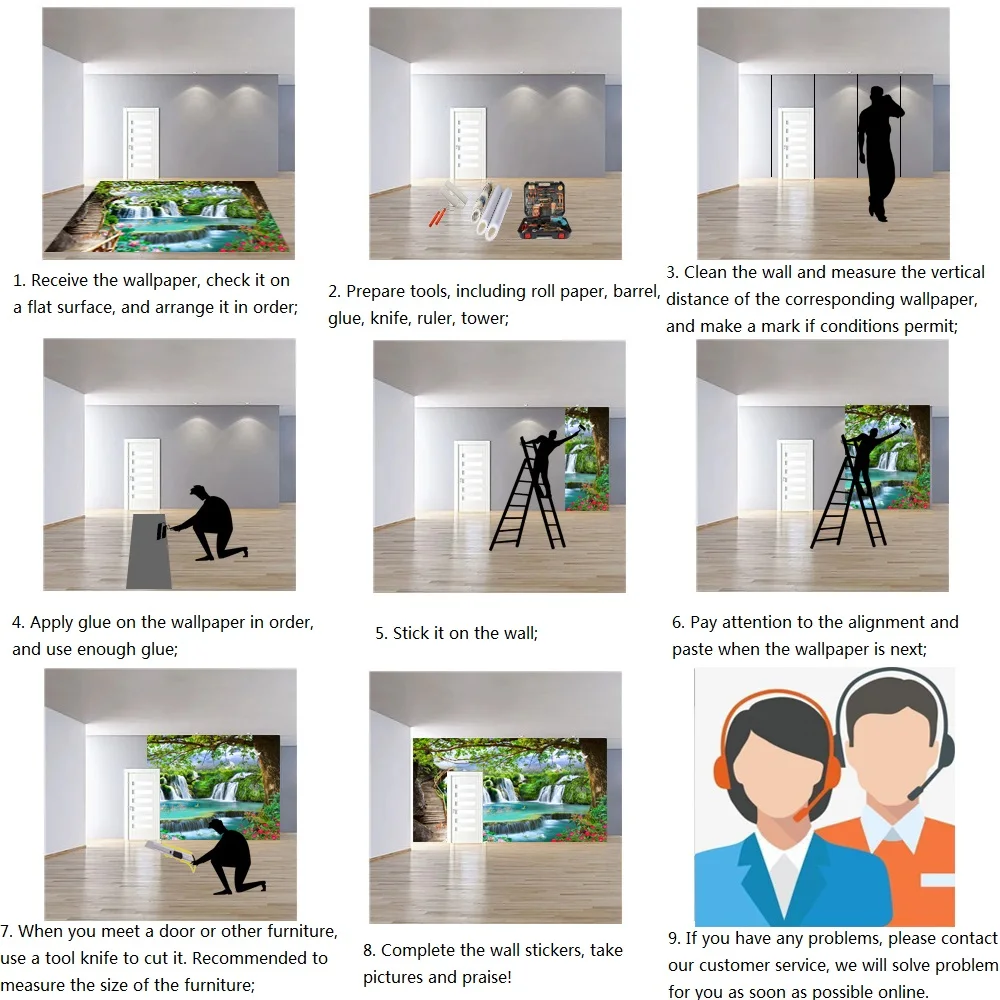 1. Receive the wallpaper, check it on a flat surface, and arrange it in order;

2. Prepare tools, including roll paper, barrel, glue, knife, ruler, tower;

3. Clean the wall and measure the vertical distance of the corresponding wallpaper, and make a mark if conditions permit;

4. Apply glue on the wallpaper in order, and use enough glue;

5. Stick it on the wall;

6. Pay attention to the alignment and paste when the wallpaper is next;

7. When you meet a door or other furniture, use a tool knife to cut it. Recommended to measure the size of the furniture;

8. Complete the wall stickers, take pictures and praise!

9. If you have any problems, please contact our customer service, we will solve problem for you as soon as possible online.