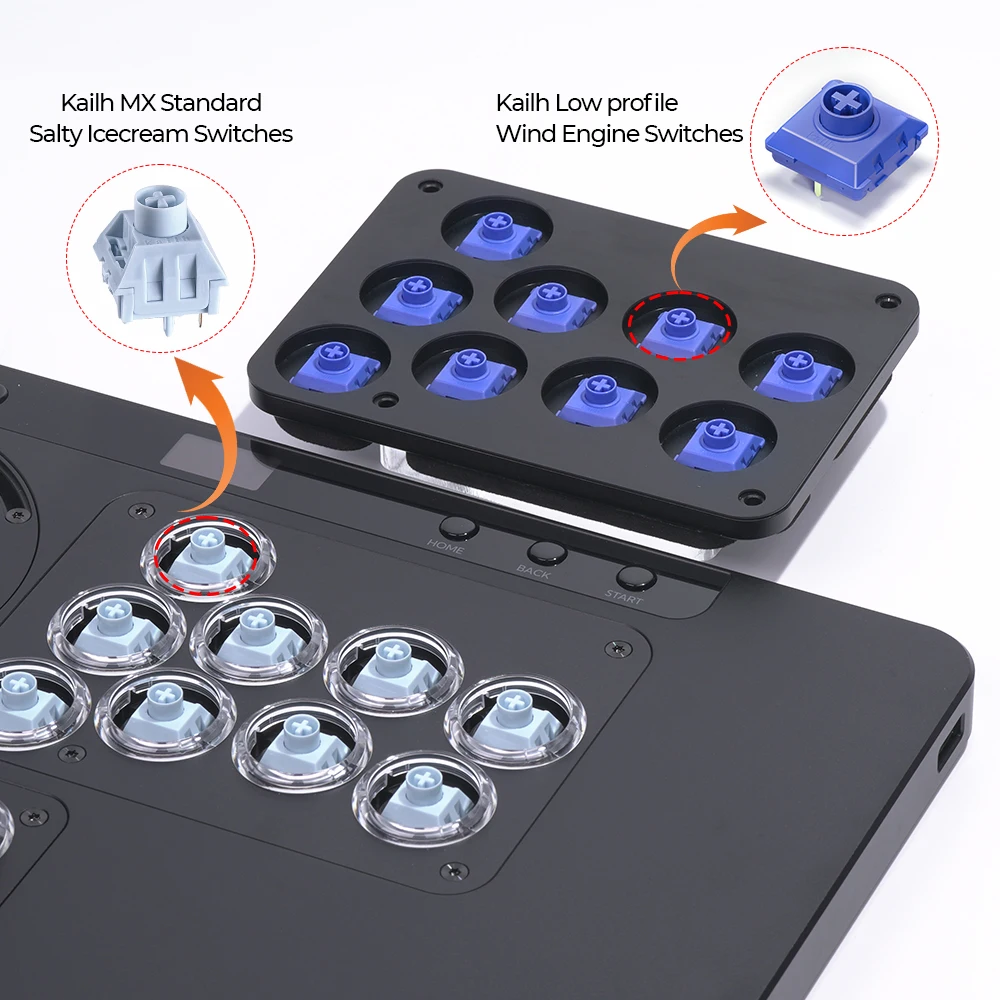 Kailh MX Standard
Salty Icecream Switches

Kailh Low profile
Wind Engine Switches

HOME
BACK
START