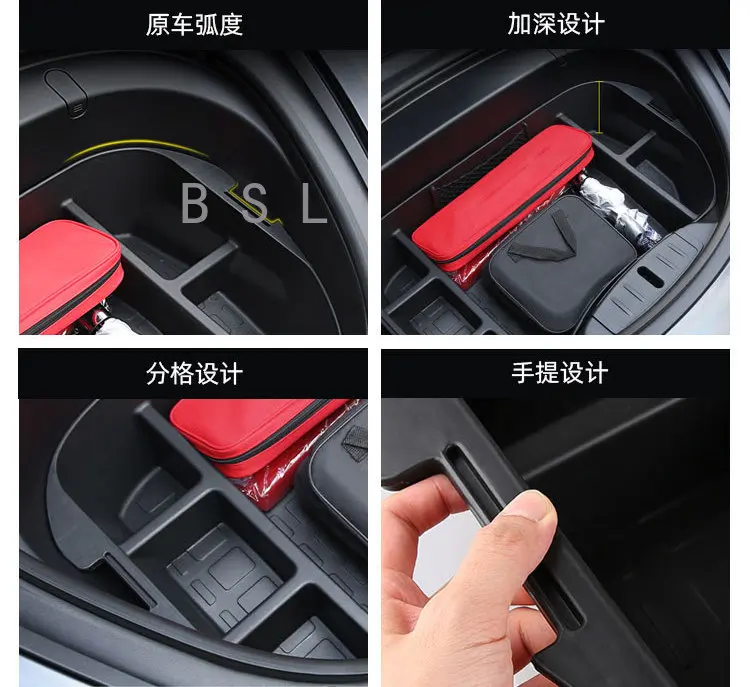 原车弧度

B S L

加深设计

分格设计

手提设计