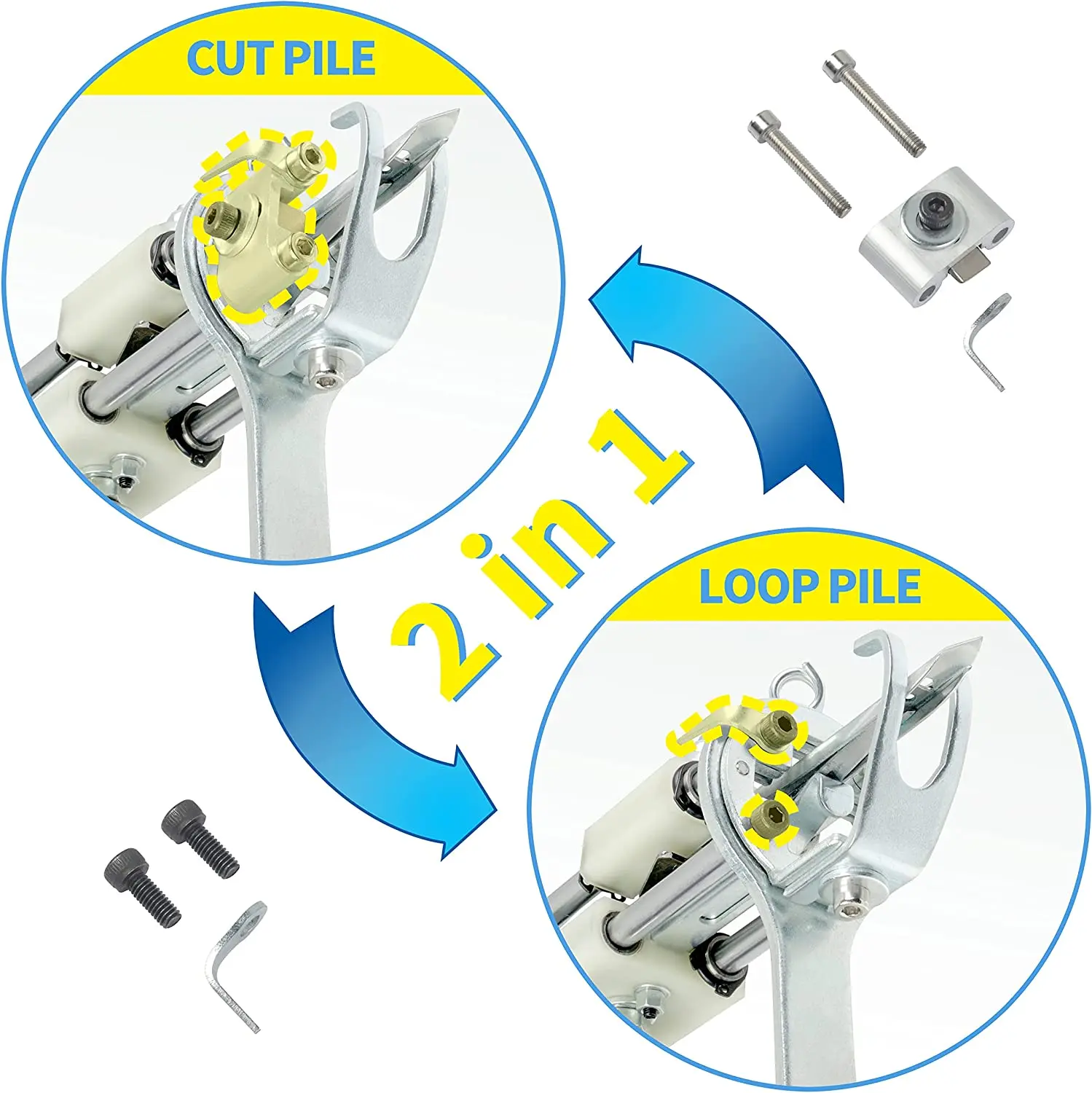 CUT PILE

2 in 1

LOOP PILE