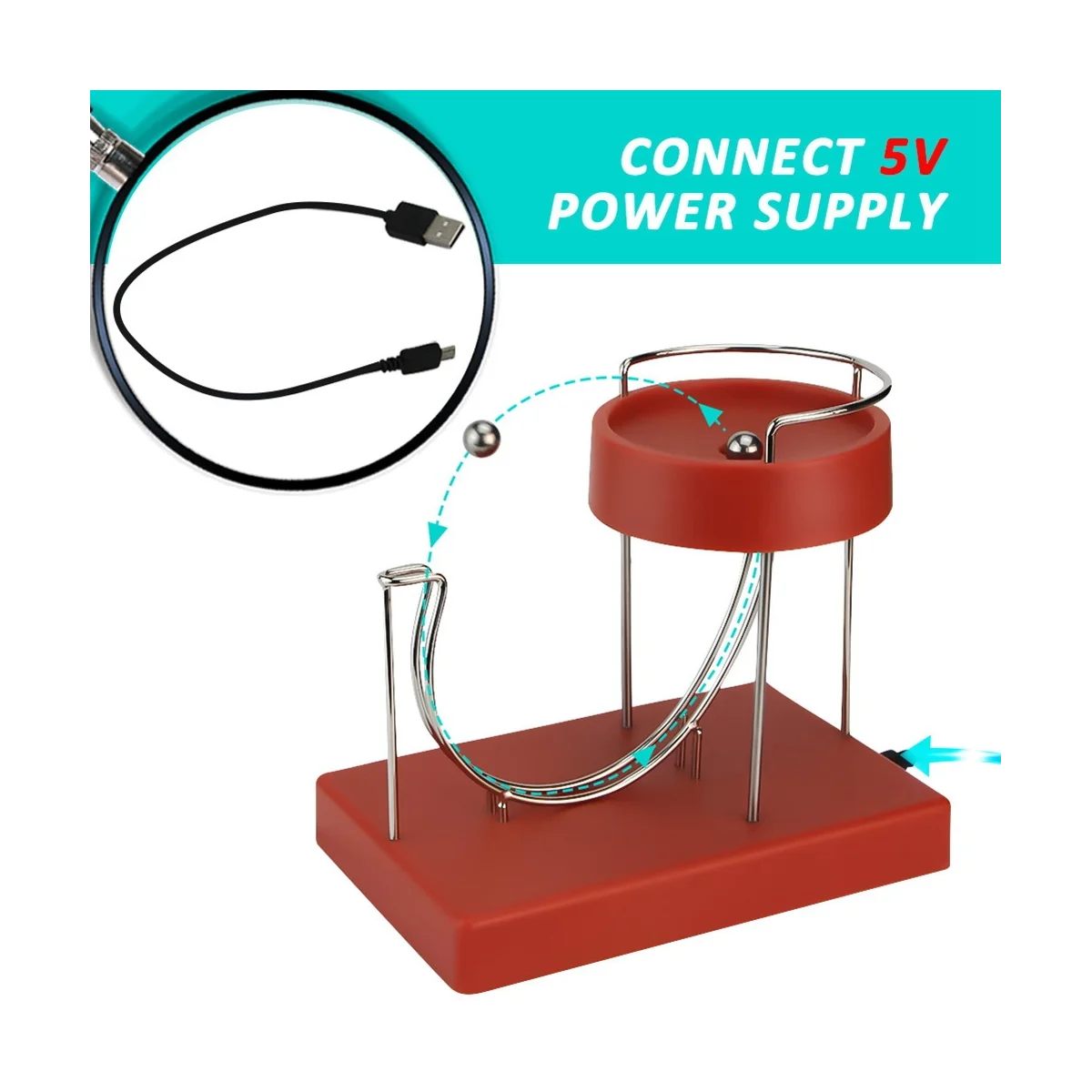 CONNECT 5V
POWER SUPPLY