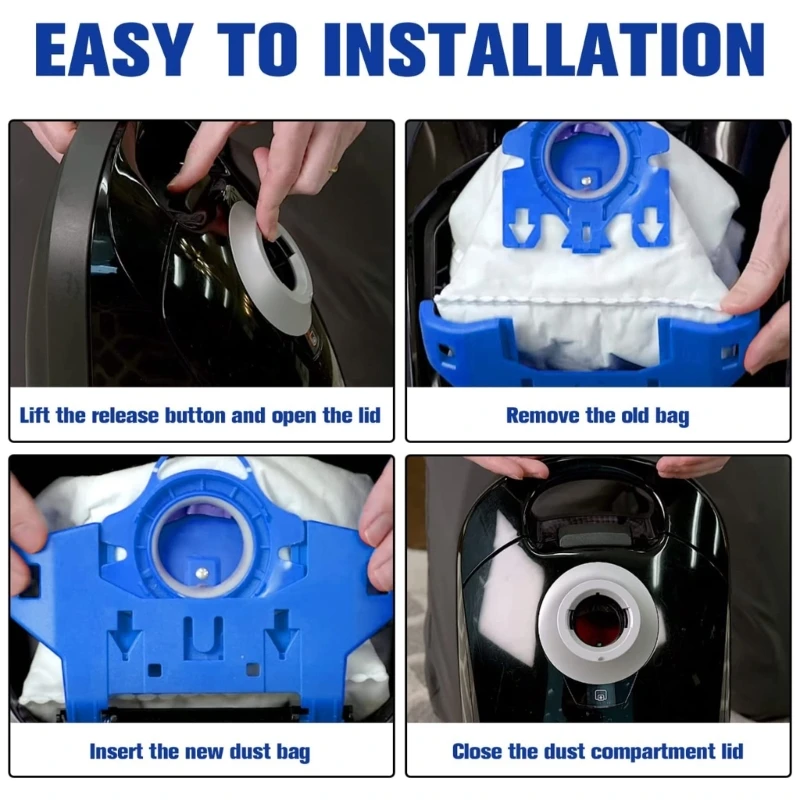 EASY TO INSTALLATION

Lift the release button and open the lid

Remove the old bag

Insert the new dust bag

Close the dust compartment lid