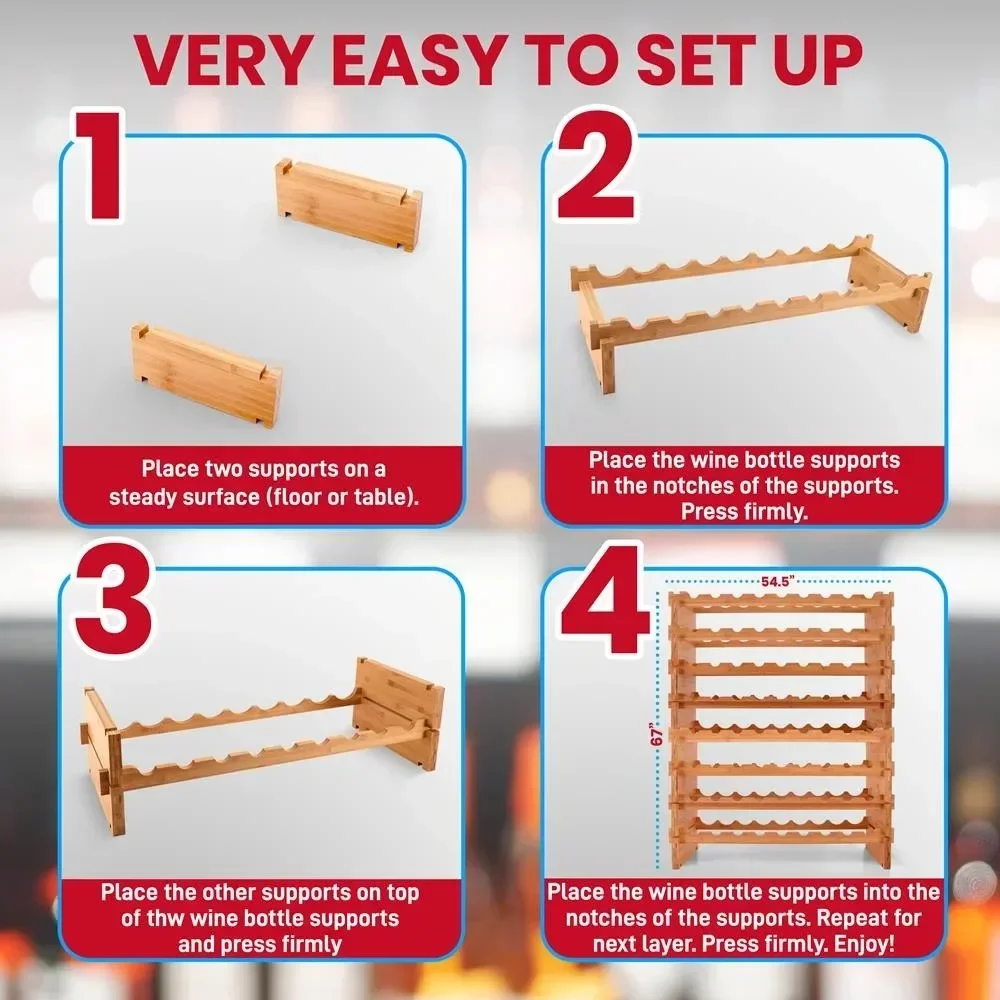 VERY EASY TO SET UP

1

Place two supports on a steady surface (floor or table).

2

Place the wine bottle supports in the notches of the supports. Press firmly.

3

Place the other supports on top of thw wine bottle supports and press firmly

4

54.5"

67"

Place the wine bottle supports into the notches of the supports. Repeat for next layer. Press firmly. Enjoy!