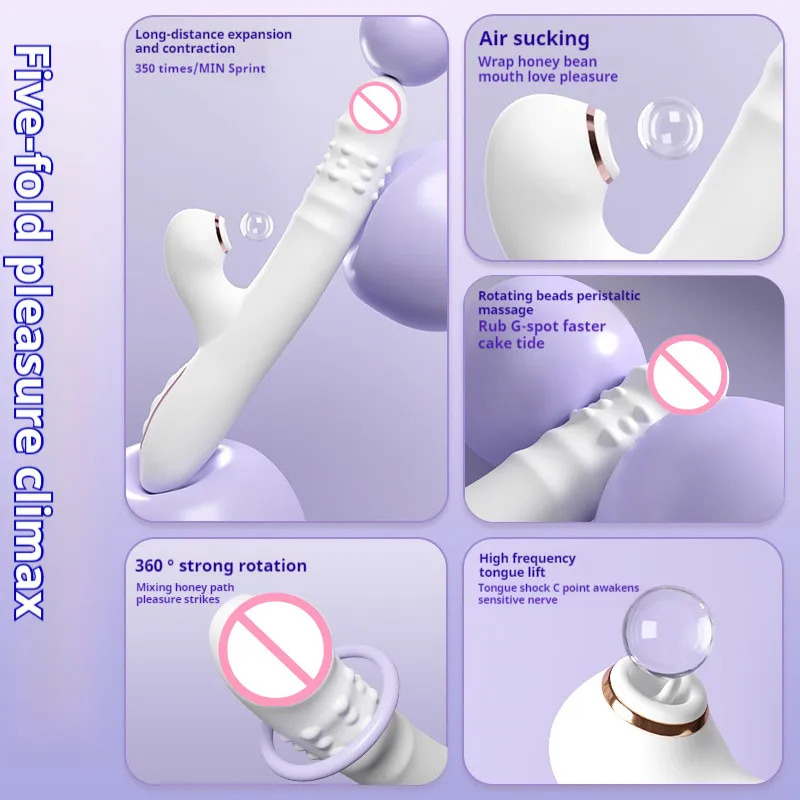 Five-fold pleasure climax

Long-distance expansion and contraction
350 times/MIN Sprint

Air sucking
Wrap honey bean mouth love pleasure

Rotating beads peristaltic massage
Rub G-spot faster cake tide

360 ° strong rotation
Mixing honey path pleasure strikes

High frequency tongue lift
Tongue shock C point awakens sensitive nerve