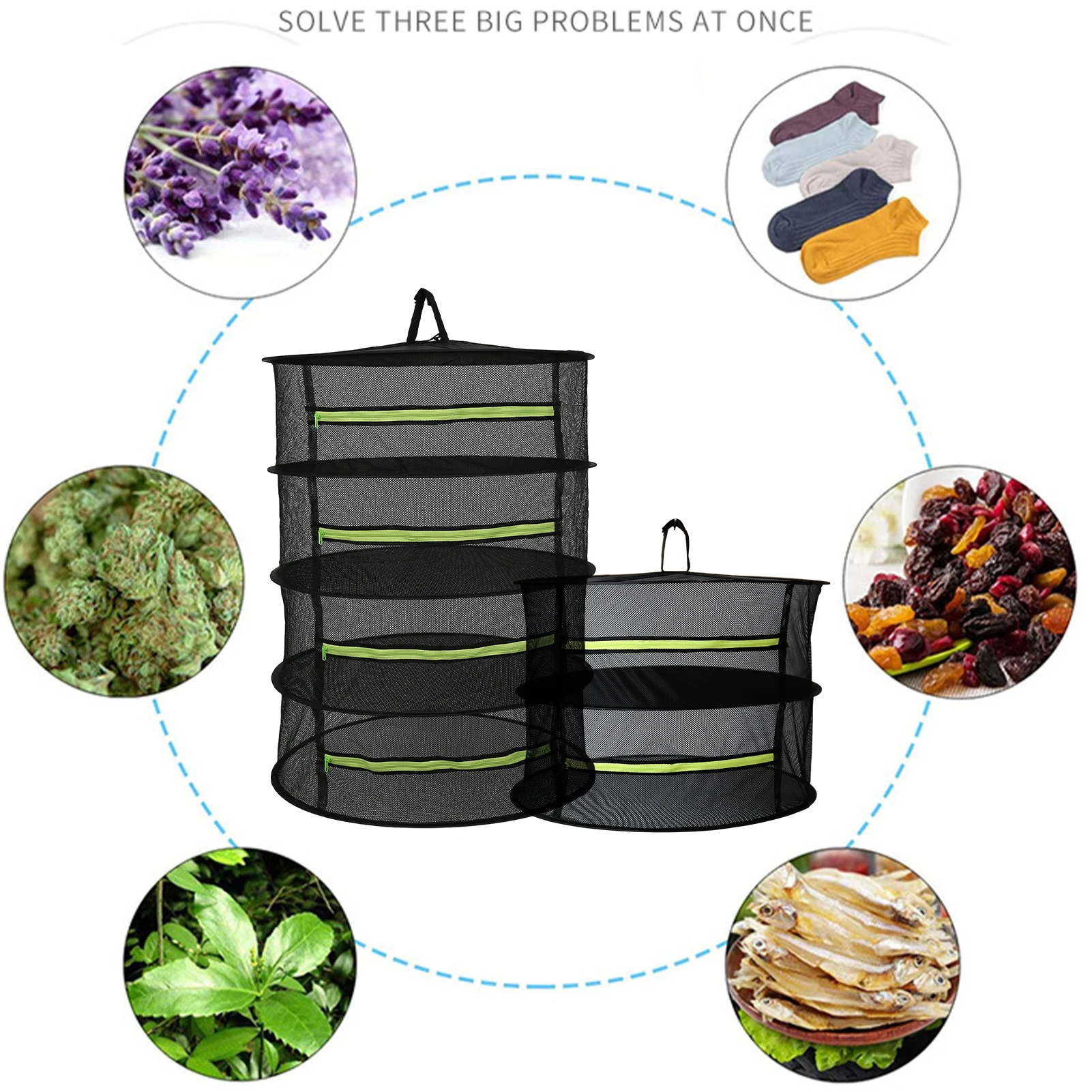 SOLVE THREE BIG PROBLEMS AT ONCE