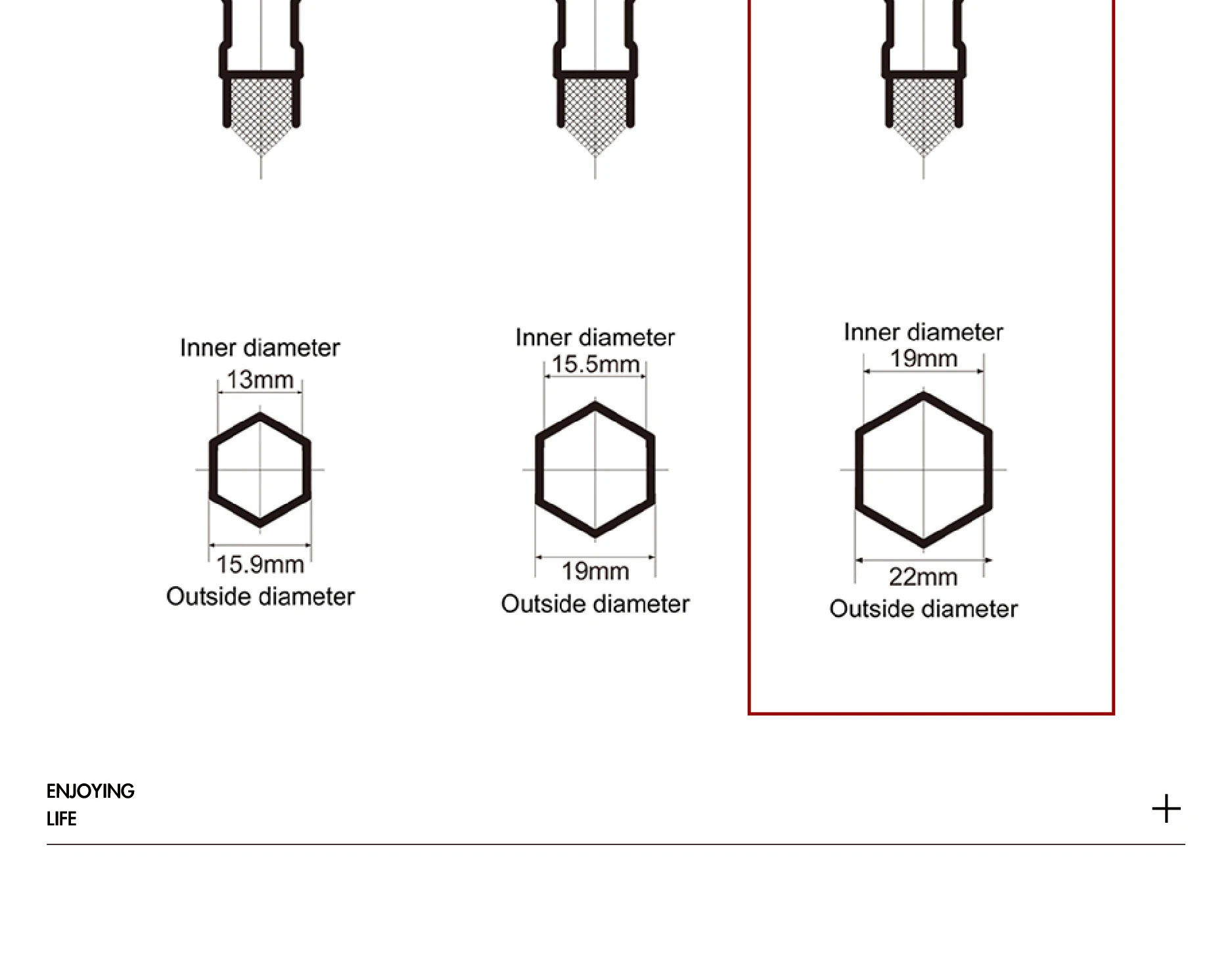 Inner diameter
13mm
15.9mm
Outside diameter

Inner diameter
15.5mm
19mm
Outside diameter

Inner diameter
19mm
22mm
Outside diameter

ENJOYING
LIFE
+