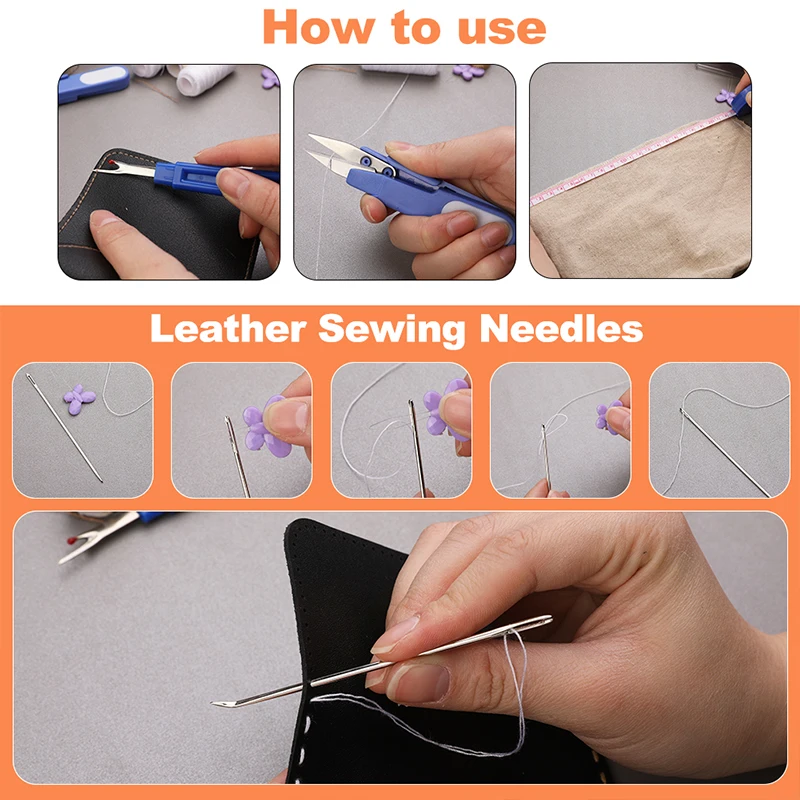 How to use

Leather Sewing Needles