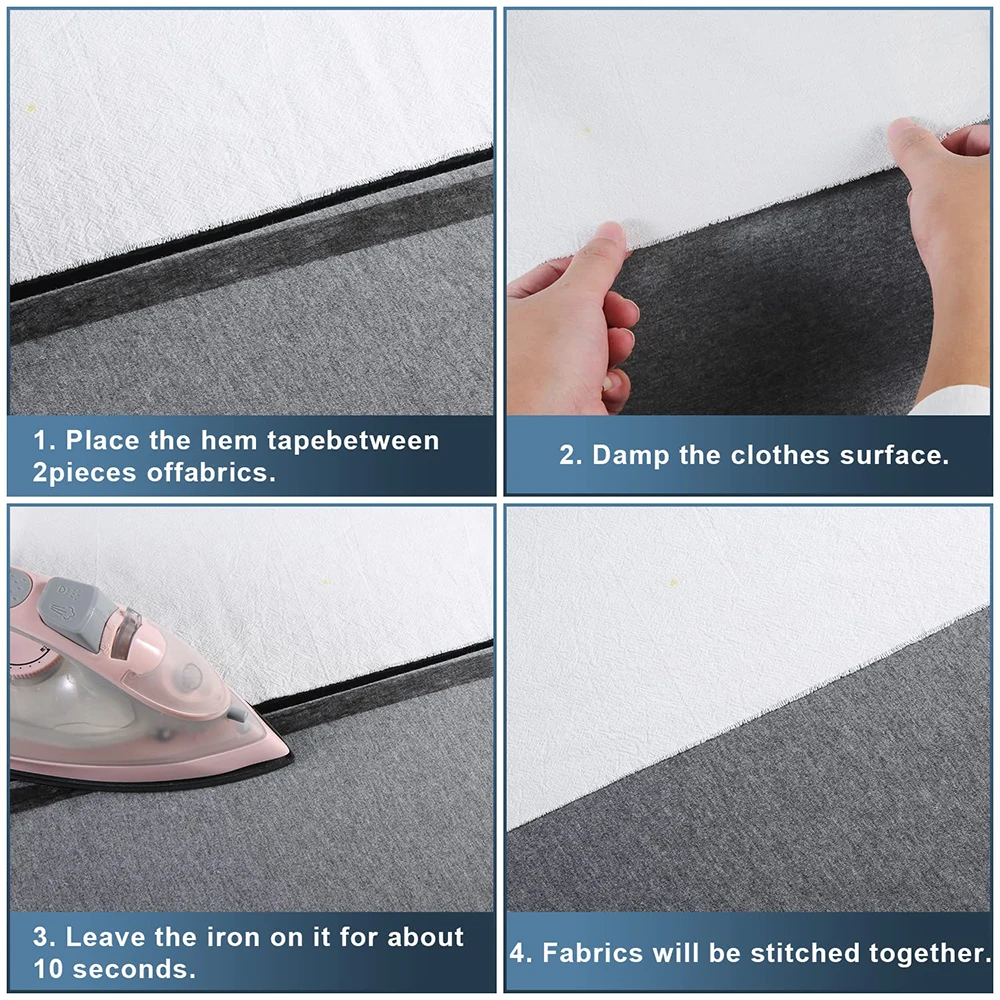 1. Place the hem tapebetween 2pieces offabrics.

2. Damp the clothes surface.

3. Leave the iron on it for about 10 seconds.

4. Fabrics will be stitched together.