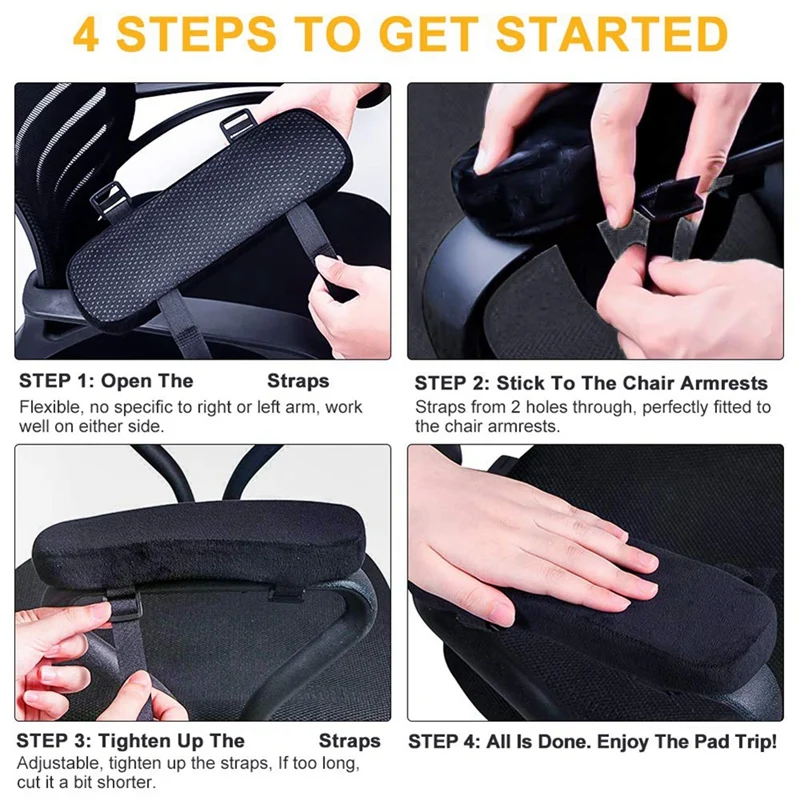 4 STEPS TO GET STARTED

STEP 1: Open The Straps
Flexible, no specific to right or left arm, work well on either side.

STEP 2: Stick To The Chair Armrests
Straps from 2 holes through, perfectly fitted to the chair armrests.

STEP 3: Tighten Up The Straps
Adjustable, tighten up the straps, If too long, cut it a bit shorter.

STEP 4: All Is Done. Enjoy The Pad Trip!