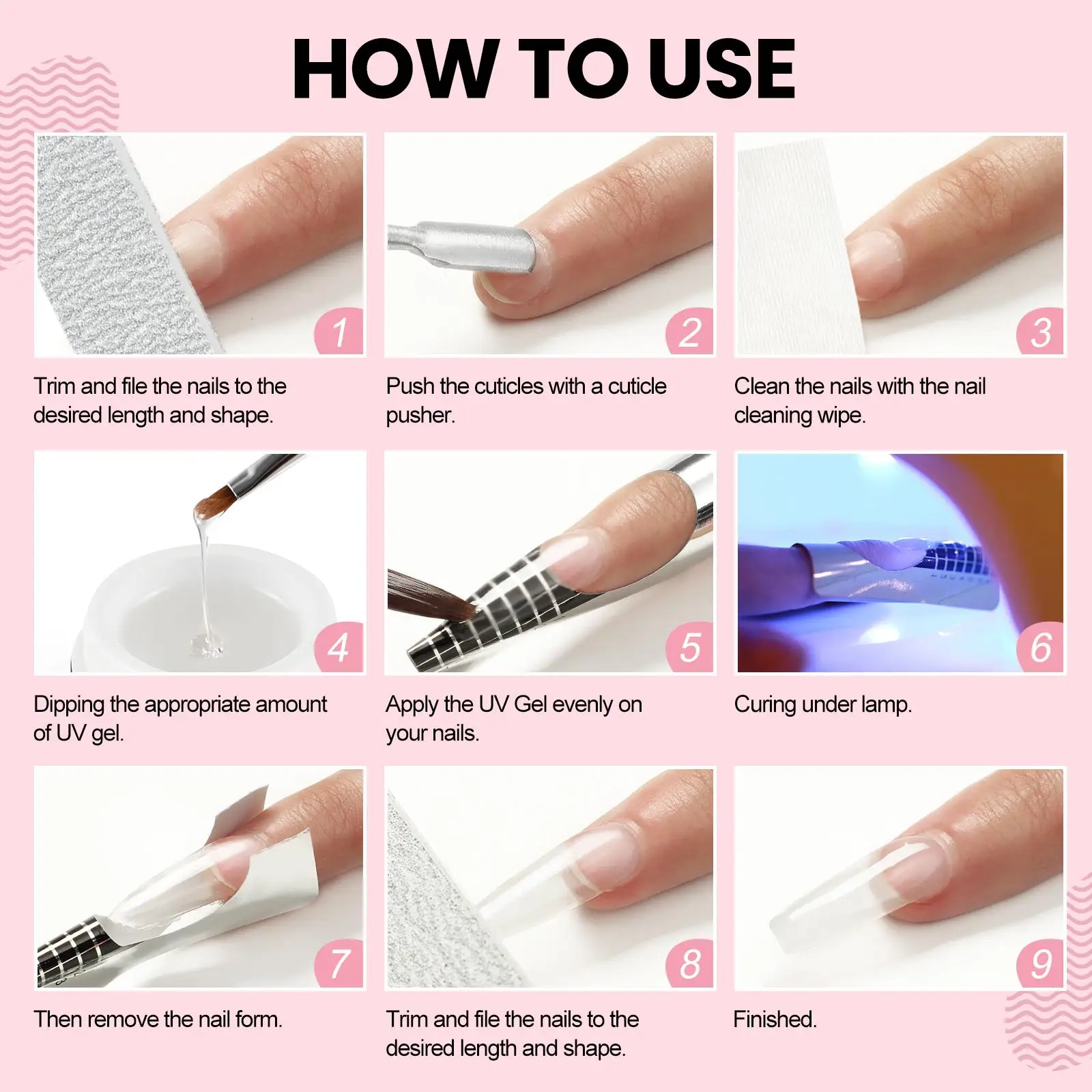 HOW TO USE

1

Trim and file the nails to the desired length and shape.

2

Push the cuticles with a cuticle pusher.

3

Clean the nails with the nail cleaning wipe.

4

Dipping the appropriate amount of UV gel.

5

Apply the UV Gel evenly on your nails.

6

Curing under lamp.

7

Then remove the nail form.

8

Trim and file the nails to the desired length and shape.

9

Finished.