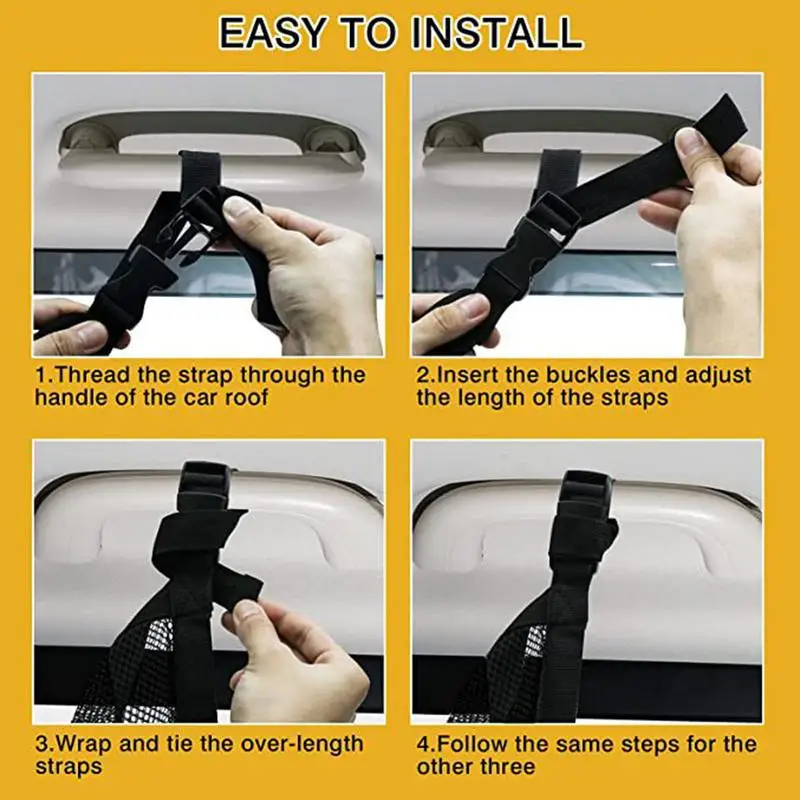 EASY TO INSTALL

1.Thread the strap through the handle of the car roof

2.Insert the buckles and adjust the length of the straps

3.Wrap and tie the over-length straps

4.Follow the same steps for the other three