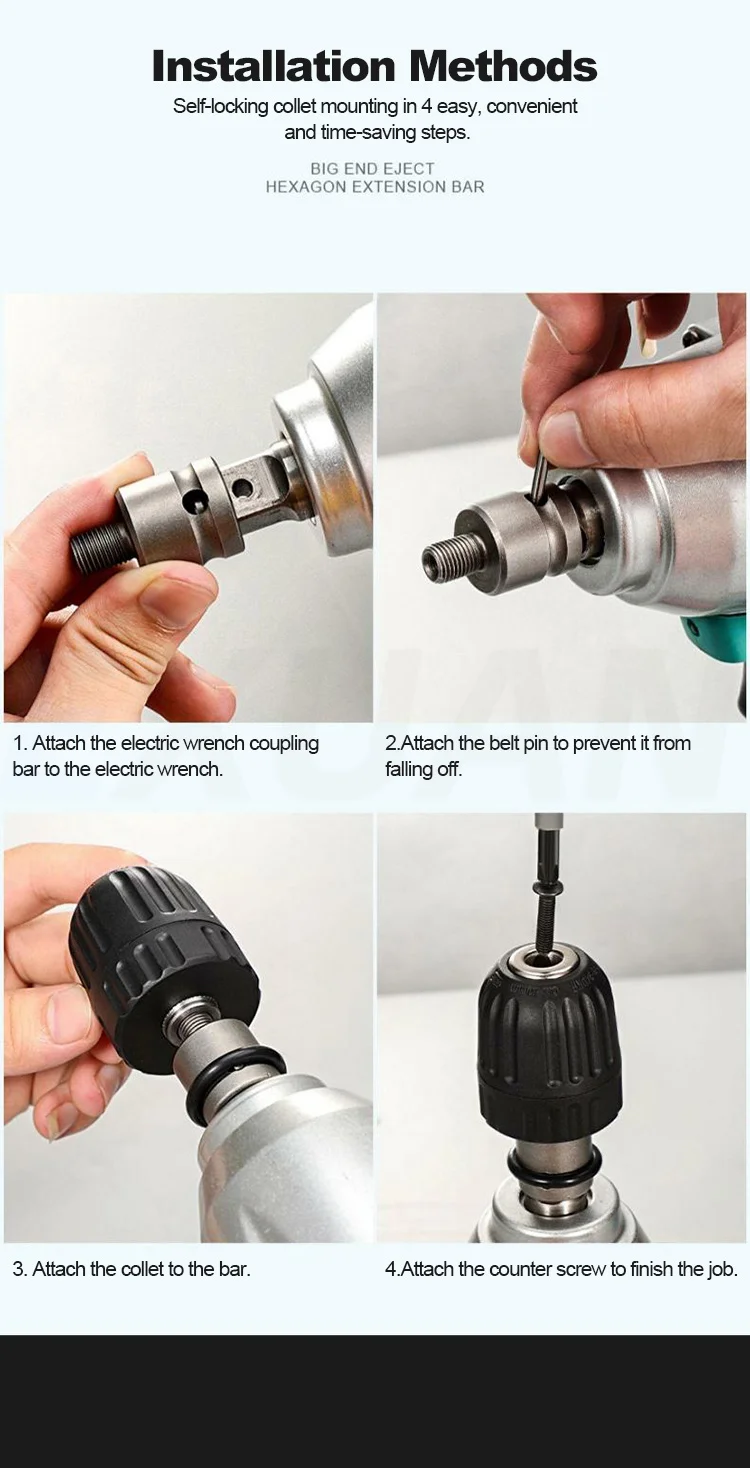 Installation Methods

Self-locking collet mounting in 4 easy, convenient and time-saving steps.

BIG END EJECT
HEXAGON EXTENSION BAR

1. Attach the electric wrench coupling bar to the electric wrench.

2.Attach the belt pin to prevent it from falling off.

3. Attach the collet to the bar.

4.Attach the counter screw to finish the job.