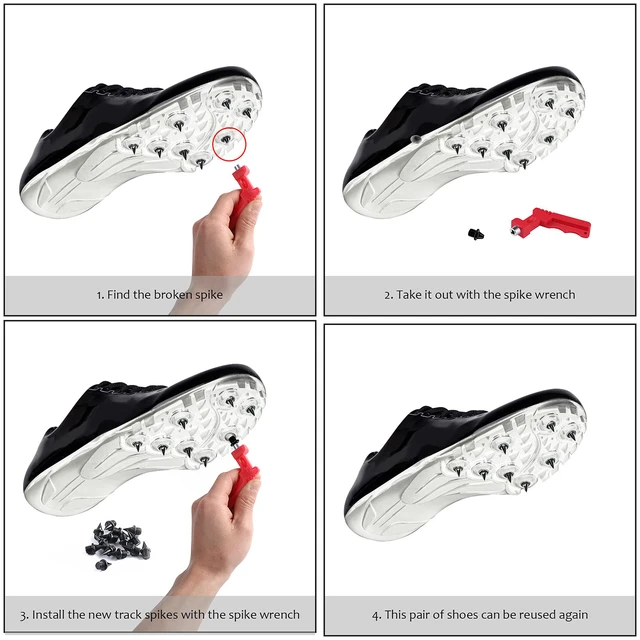 1. Find the broken spike

2. Take it out with the spike wrench

3. Install the new track spikes with the spike wrench

4. This pair of shoes can be reused again