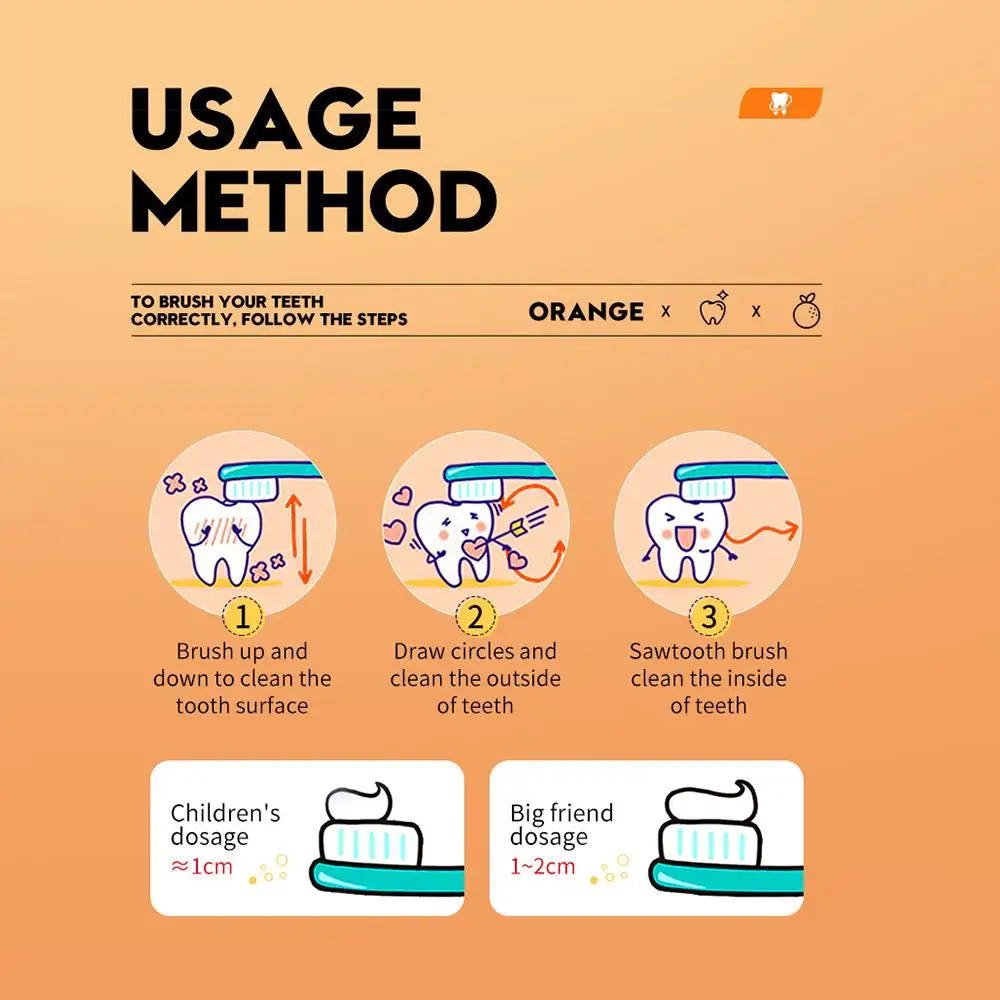 USAGE METHOD

TO BRUSH YOUR TEETH CORRECTLY, FOLLOW THE STEPS

ORANGE x x

1
Brush up and down to clean the tooth surface

2
Draw circles and clean the outside of teeth

3
Sawtooth brush clean the inside of teeth

Children's dosage
≈1cm

Big friend dosage
1~2cm