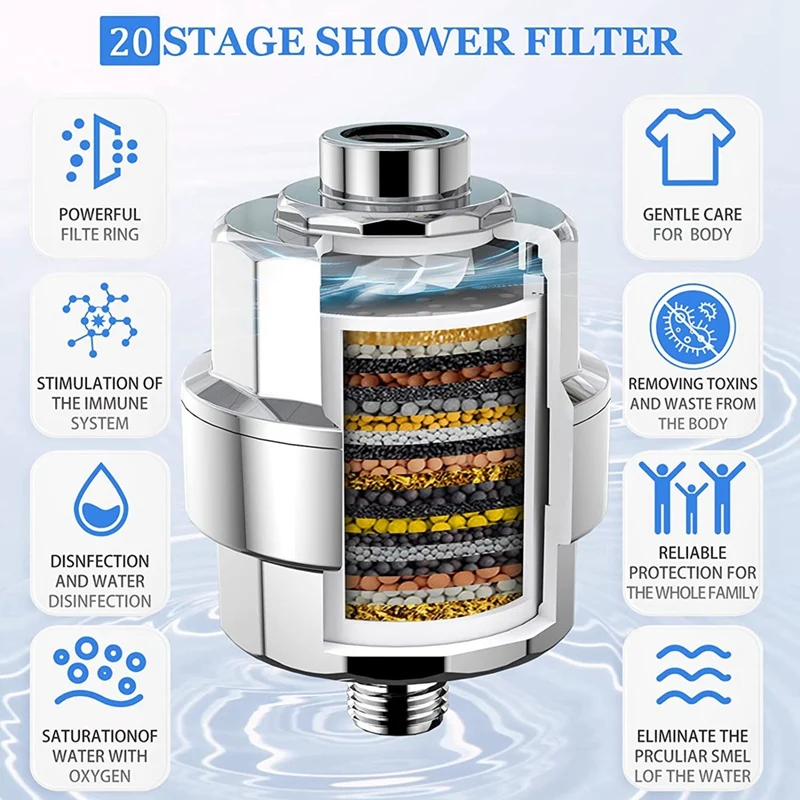 20 STAGE SHOWER FILTER

POWERFUL FILTE RING

STIMULATION OF THE IMMUNE SYSTEM

DISNFECTION AND WATER DISINFECTION

SATURATIONOF WATER WITH OXYGEN

GENTLE CARE FOR BODY

REMOVING TOXINS AND WASTE FROM THE BODY

RELIABLE PROTECTION FOR THE WHOLE FAMILY

ELIMINATE THE PRCULIAR SMEL LOF THE WATER