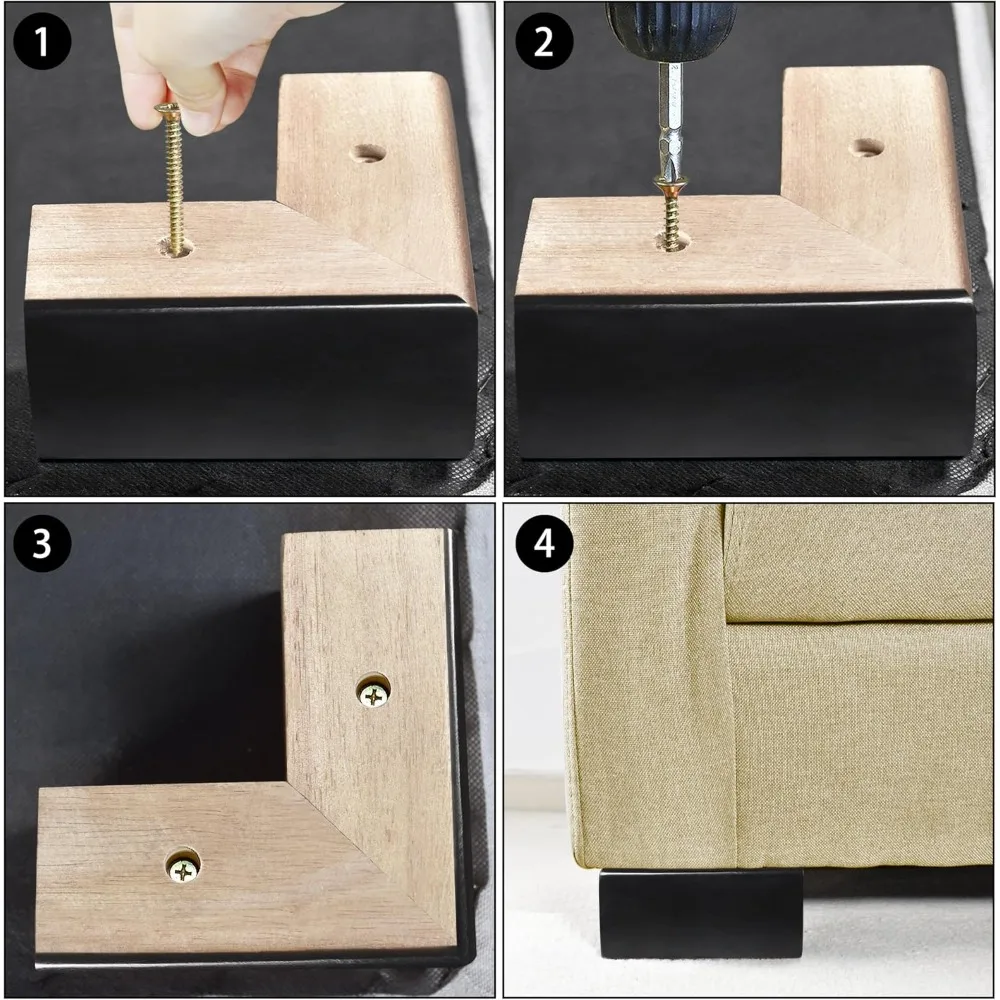 1

2

3

4