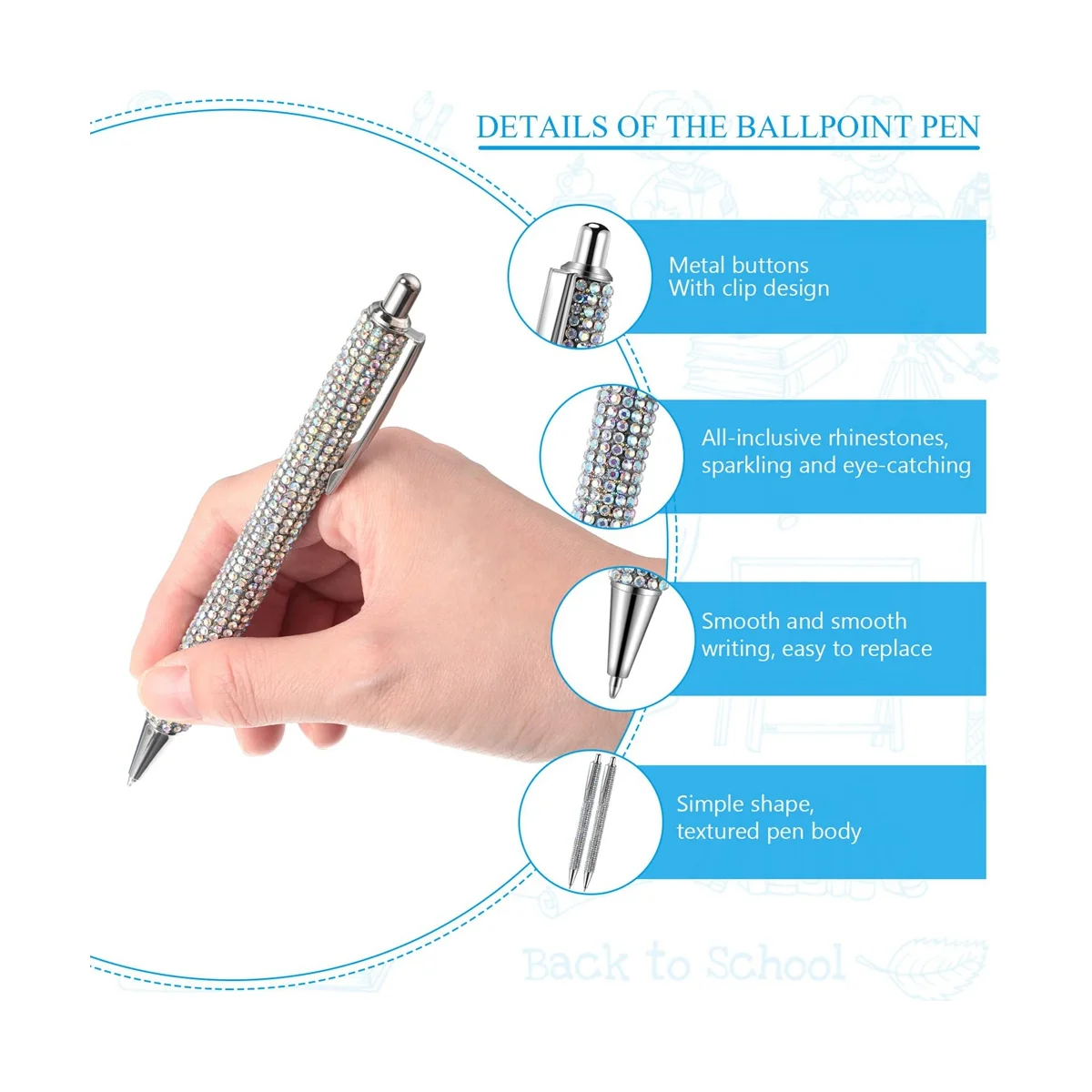 DETAILS OF THE BALLPOINT PEN

Metal buttons
With clip design

All-inclusive rhinestones,
sparkling and eye-catching

Smooth and smooth
writing, easy to replace

Simple shape,
textured pen body

Back to School