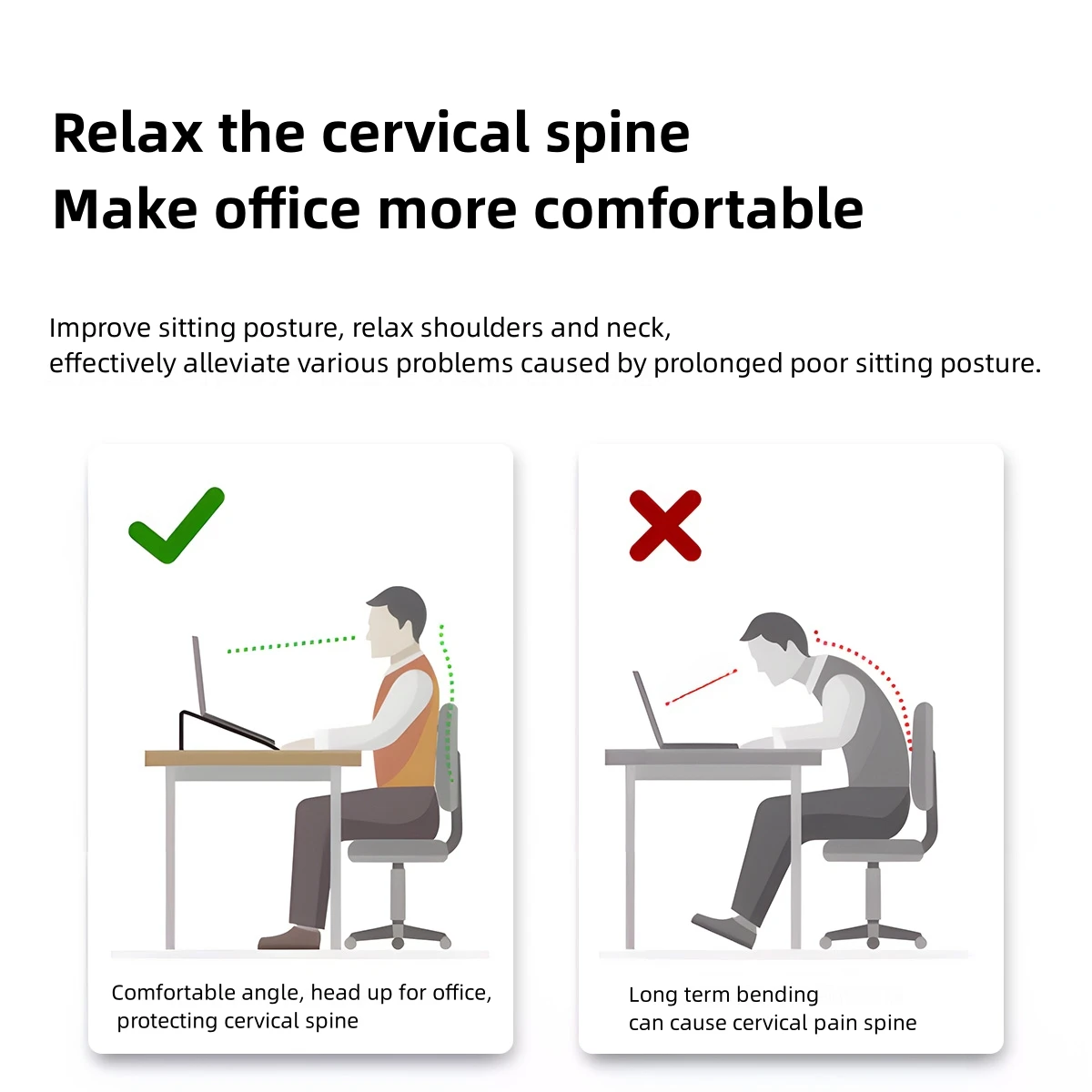 Relax the cervical spine
Make office more comfortable

Improve sitting posture, relax shoulders and neck, effectively alleviate various problems caused by prolonged poor sitting posture.

Comfortable angle, head up for office, protecting cervical spine

Long term bending can cause cervical pain spine