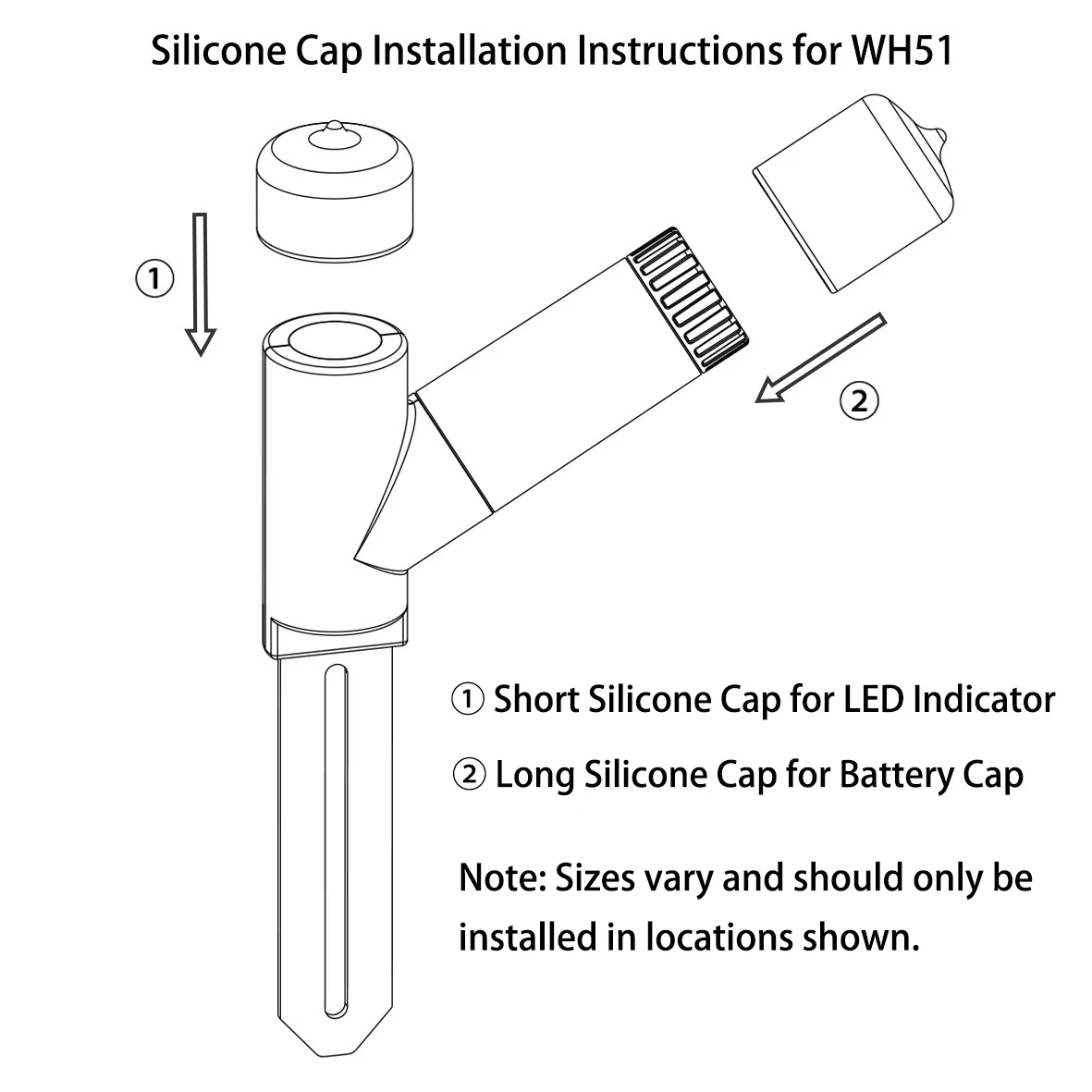 Silicone Cap Installation Instructions for WH51

①

②

① Short Silicone Cap for LED Indicator

② Long Silicone Cap for Battery Cap

Note: Sizes vary and should only be installed in locations shown.