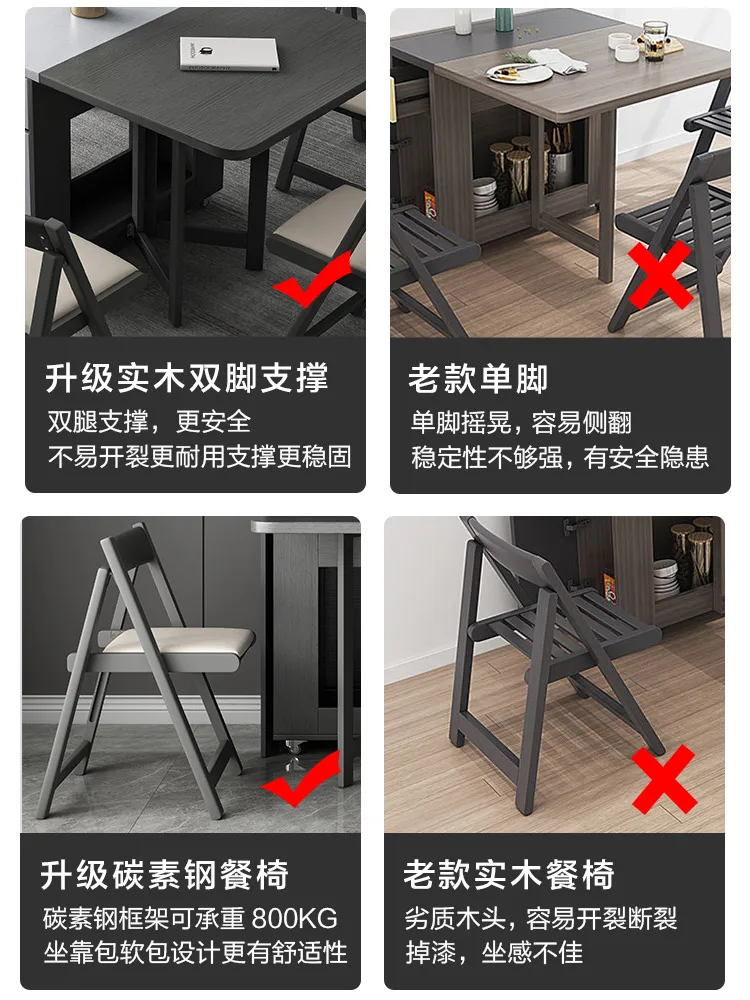 升级实木双脚支撑
双腿支撑，更安全
不易开裂更耐用支撑更稳固

老款单脚
单脚摇晃，容易侧翻
稳定性不够强，有安全隐患

升级碳素钢餐椅
碳素钢框架可承重 800KG
坐靠包软包设计更有舒适性

老款实木餐椅
劣质木头，容易开裂断裂
掉漆，坐感不佳