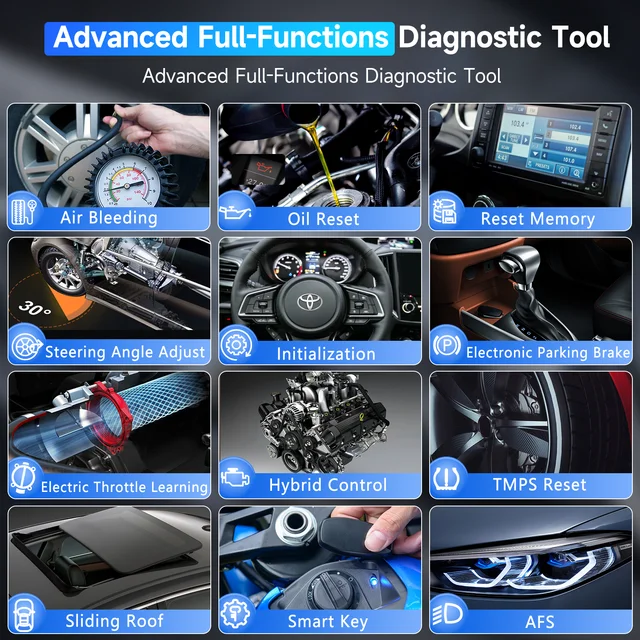 Advanced Full-Functions Diagnostic Tool

Advanced Full-Functions Diagnostic Tool

Air Bleeding

Oil Reset

Reset Memory

30°

Steering Angle Adjust

Initialization

Electronic Parking Brake

Electric Throttle Learning

Hybrid Control

TMPS Reset

Sliding Roof

Smart Key

AFS