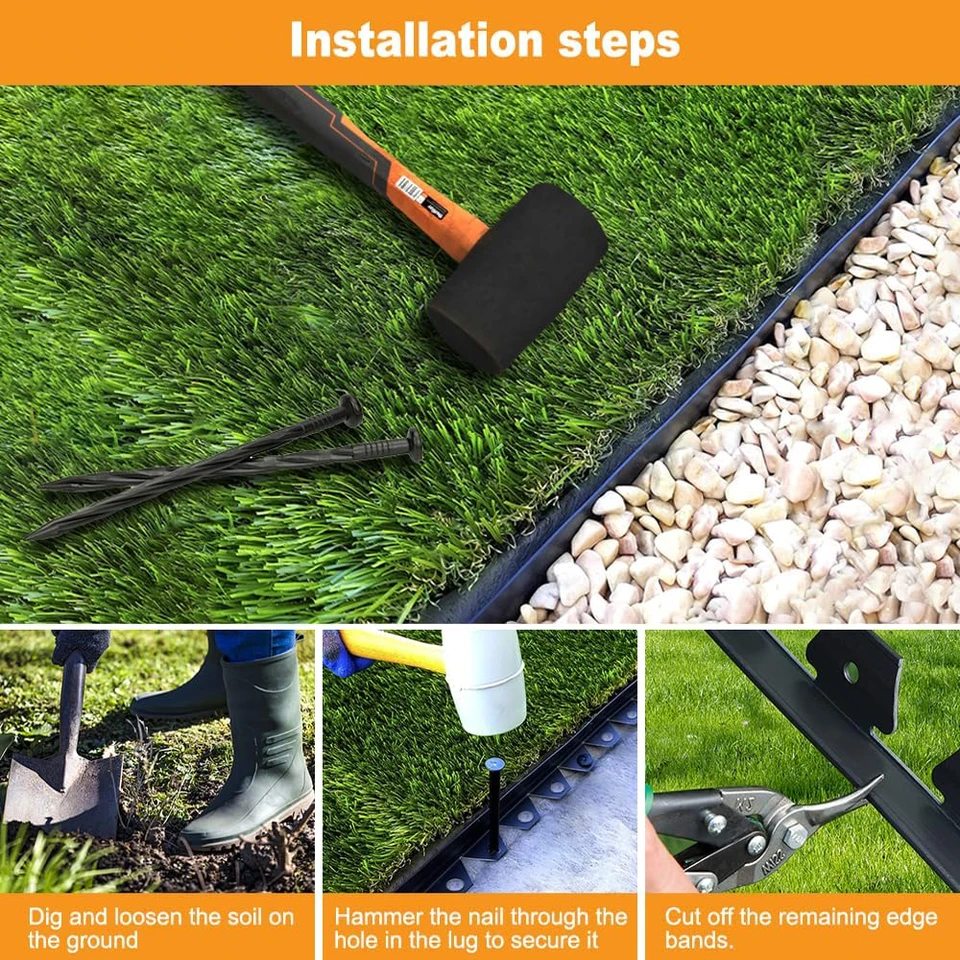 Installation steps

Dig and loosen the soil on the ground

Hammer the nail through the hole in the lug to secure it

Cut off the remaining edge bands.