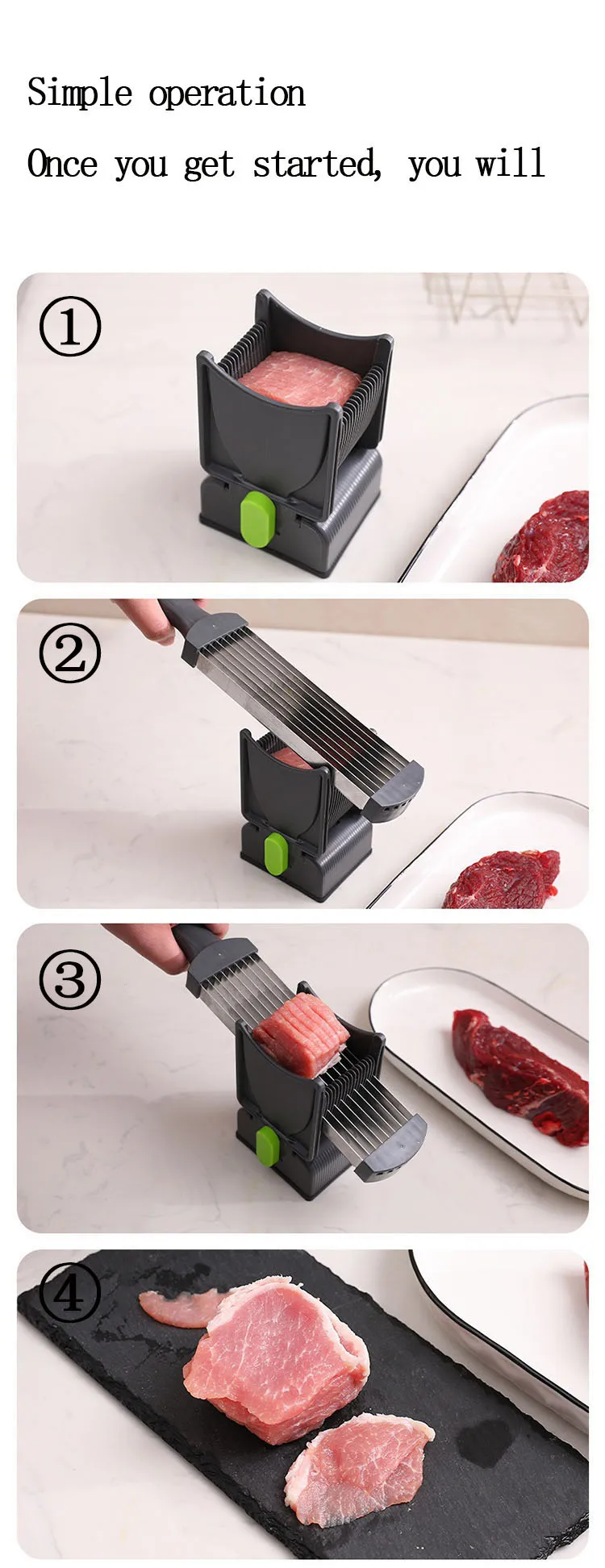 Simple operation

Once you get started, you will

①

②

③

④