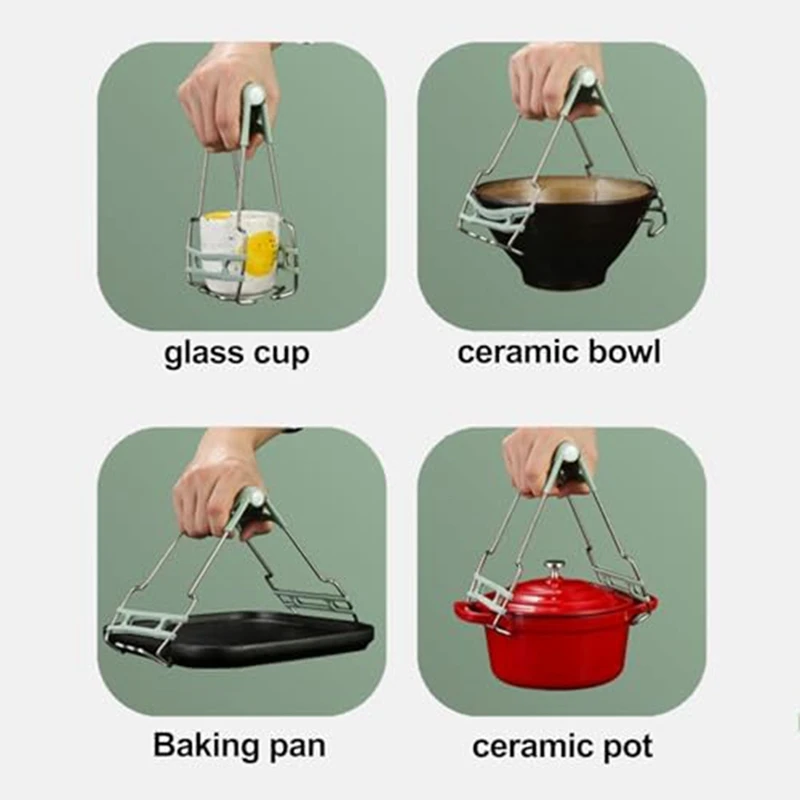 glass cup

ceramic bowl

Baking pan

ceramic pot