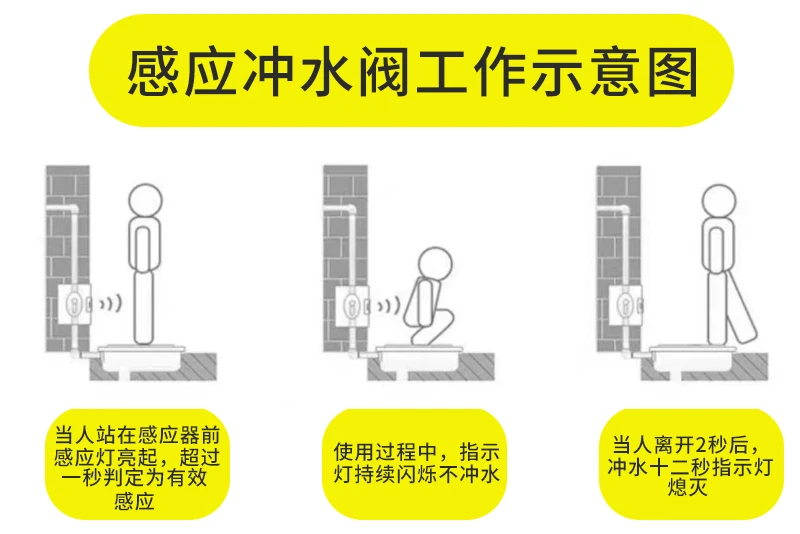 感应冲水阀工作示意图

当人站在感应器前感应灯亮起，超过一秒判定为有效感应

使用过程中，指示灯持续闪烁不冲水

当人离开2秒后，冲水十二秒指示灯熄灭