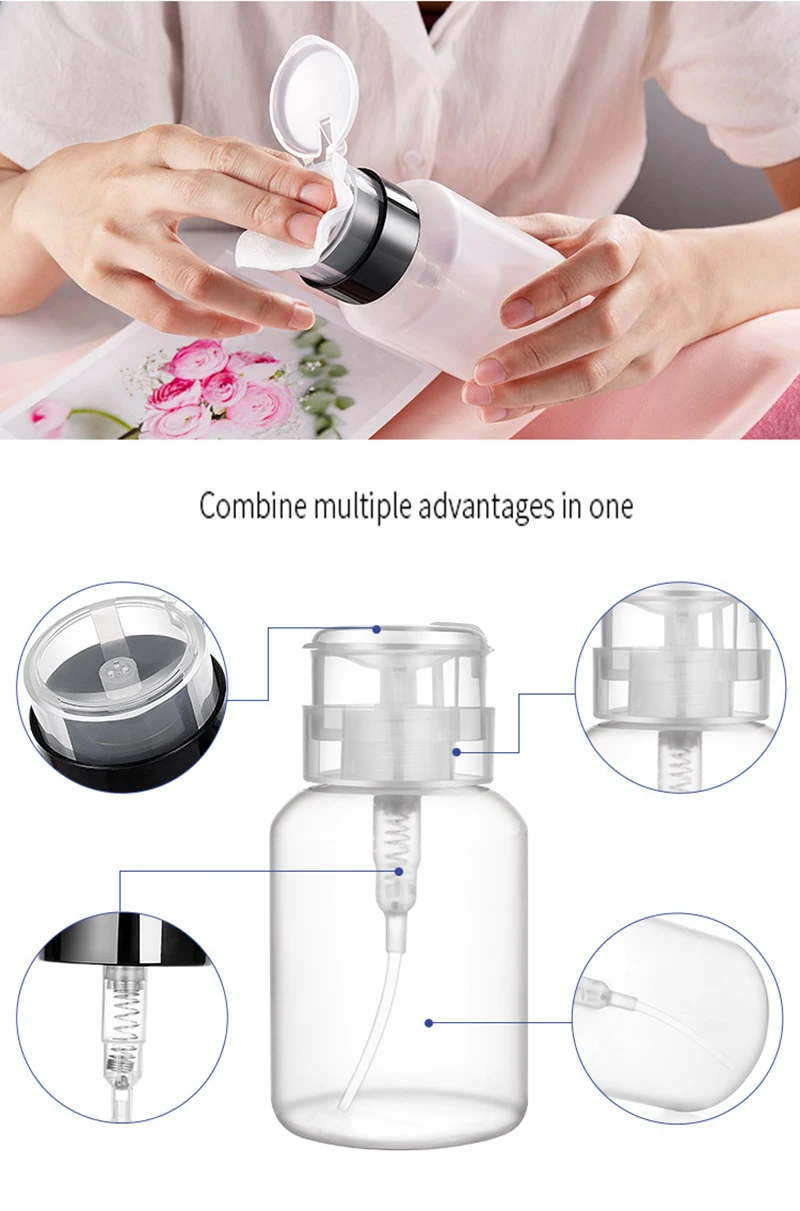 Combine multiple advantages in one