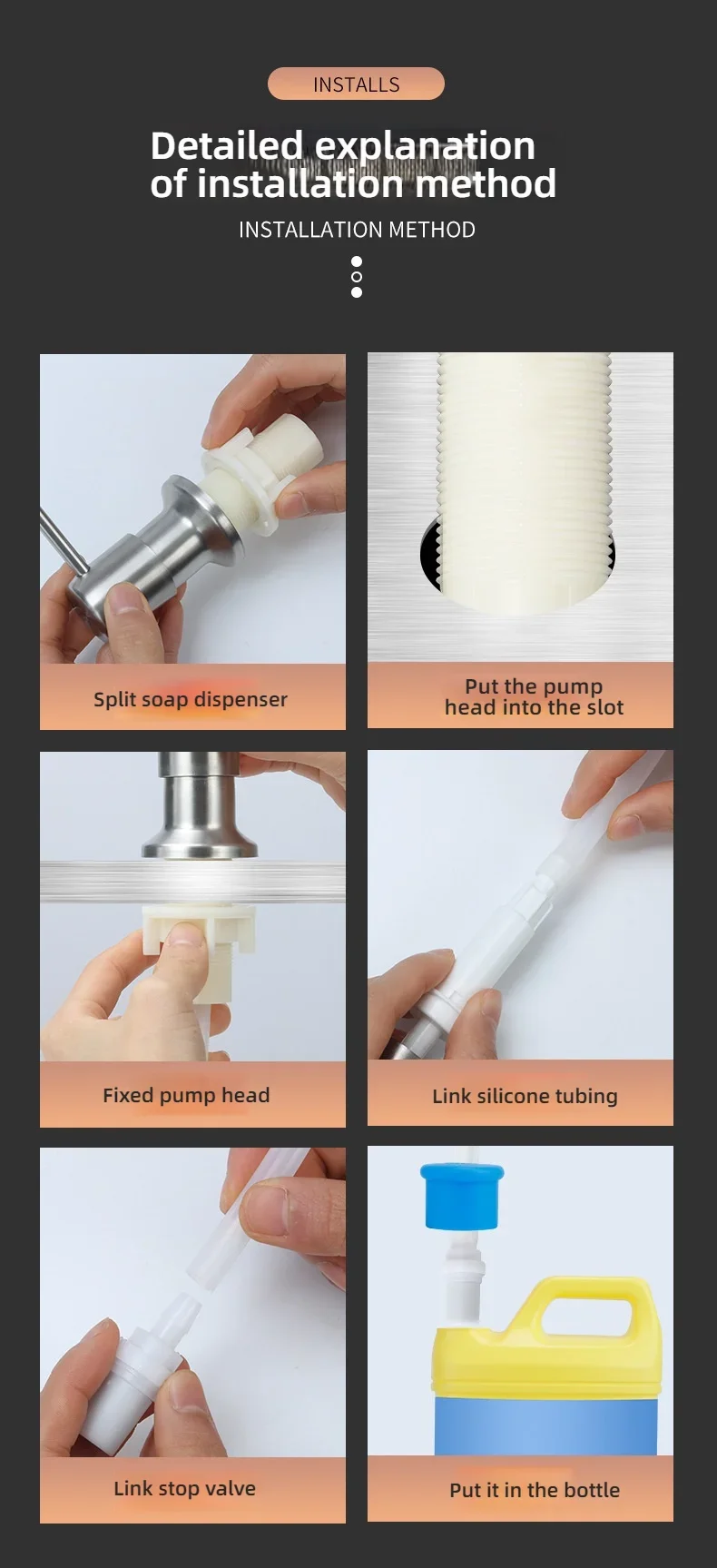 INSTALLS

Detailed explanation of installation method

INSTALLATION METHOD

Split soap dispenser

Put the pump head into the slot

Fixed pump head

Link silicone tubing

Link stop valve

Put it in the bottle