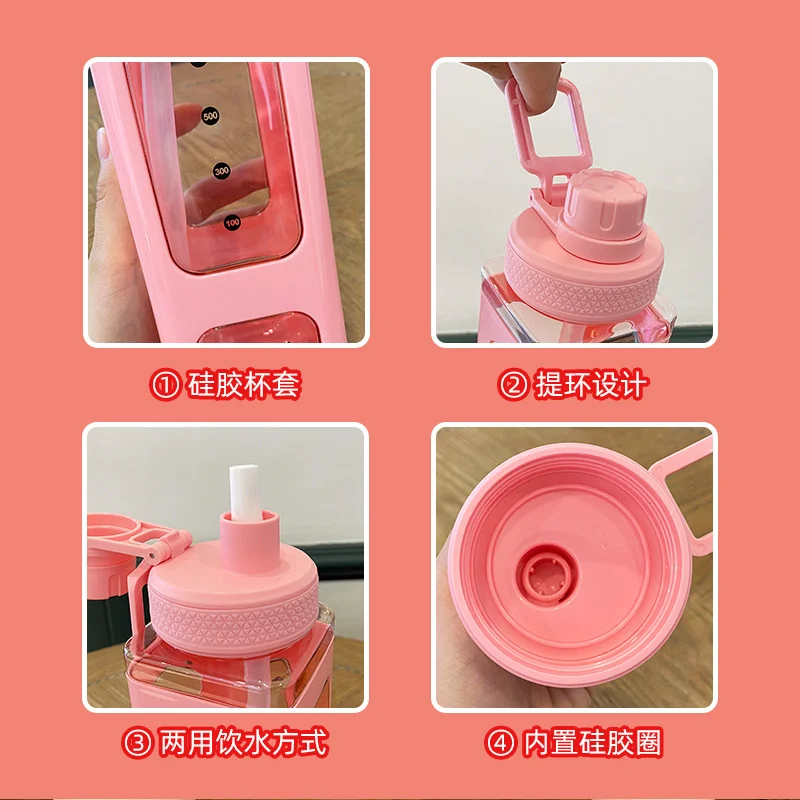 500
300
100

① 硅胶杯套

② 提环设计

③ 两用饮水方式

④ 内置硅胶圈