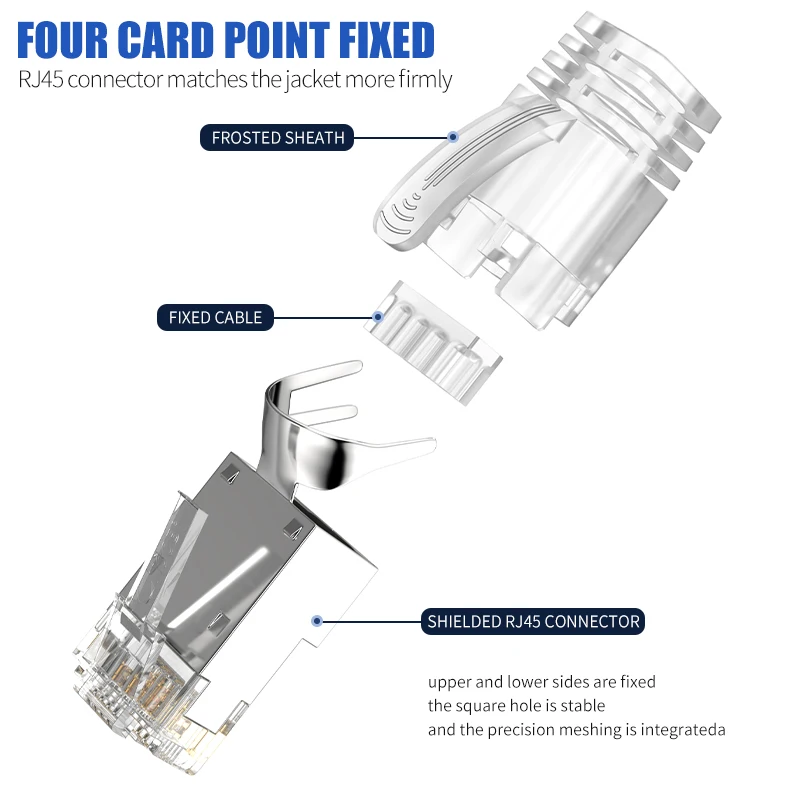 FOUR CARD POINT FIXED
RJ45 connector matches the jacket more firmly

FROSTED SHEATH

FIXED CABLE

SHIELDED RJ45 CONNECTOR

upper and lower sides are fixed
the square hole is stable
and the precision meshing is integrateda