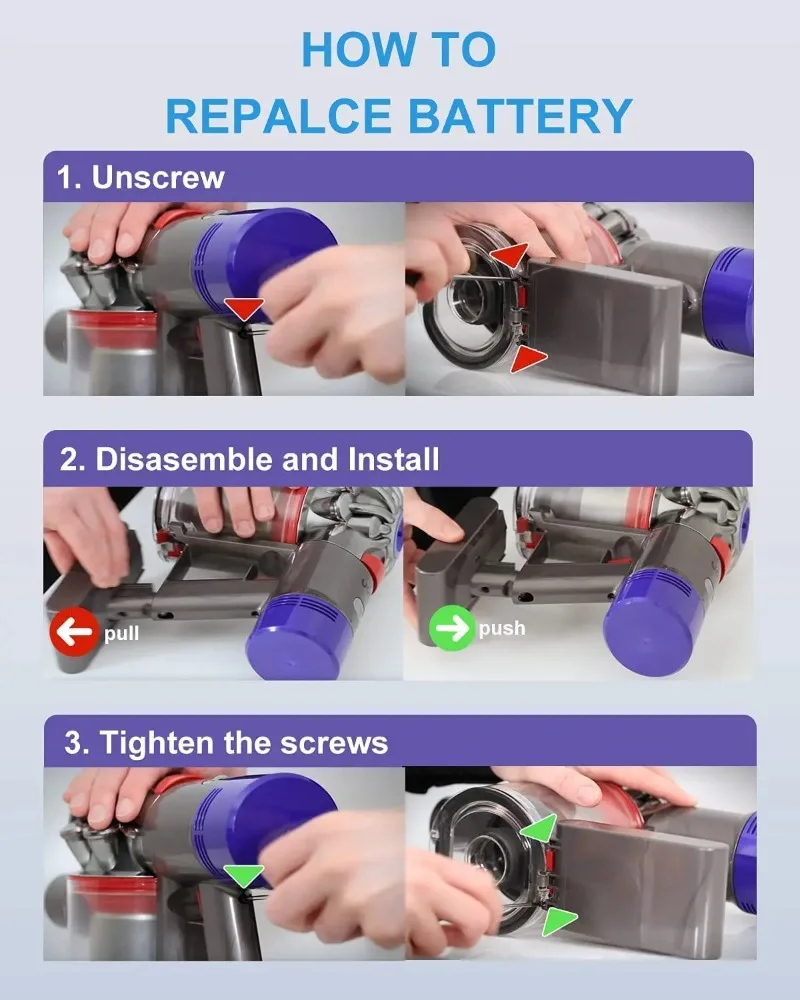 HOW TO
REPALCE BATTERY

1. Unscrew

2. Disasemble and Install

pull

push

3. Tighten the screws