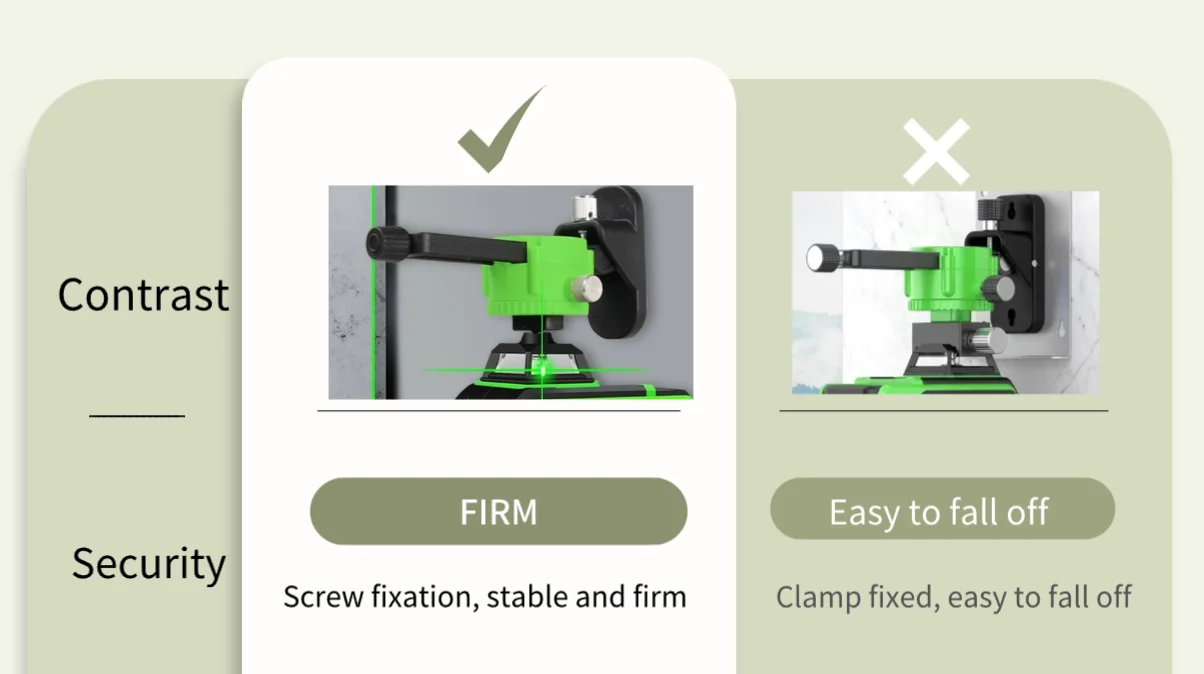 Contrast

Security

FIRM

Screw fixation, stable and firm

Easy to fall off

Clamp fixed, easy to fall off