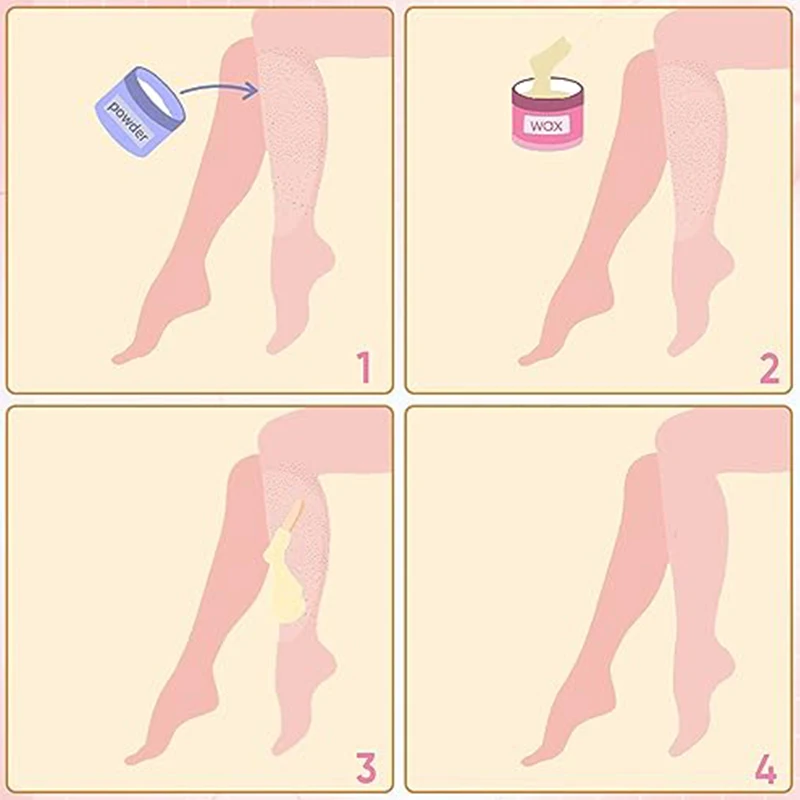 powder

1

wax

2

3

4