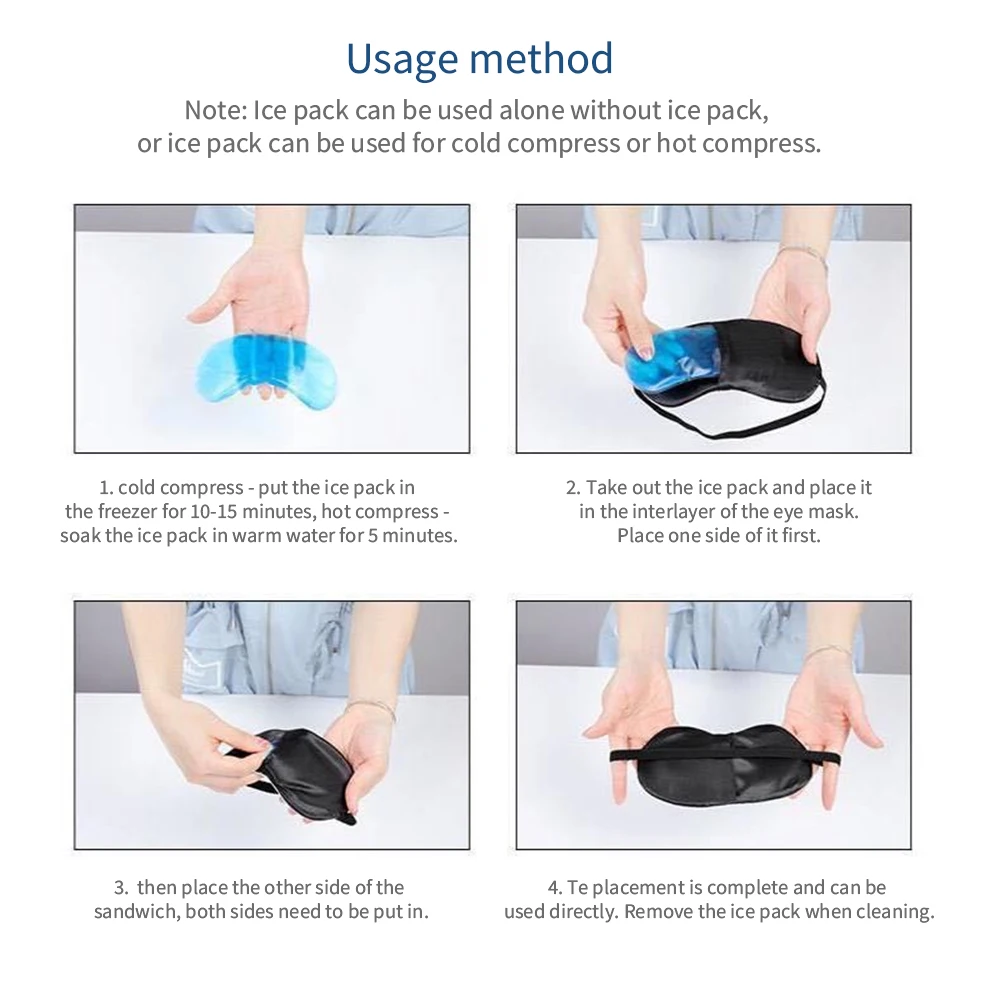 Usage method

Note: Ice pack can be used alone without ice pack, or ice pack can be used for cold compress or hot compress.

1. cold compress - put the ice pack in the freezer for 10-15 minutes, hot compress - soak the ice pack in warm water for 5 minutes.

2. Take out the ice pack and place it in the interlayer of the eye mask. Place one side of it first.

3. then place the other side of the sandwich, both sides need to be put in.

4. Te placement is complete and can be used directly. Remove the ice pack when cleaning.