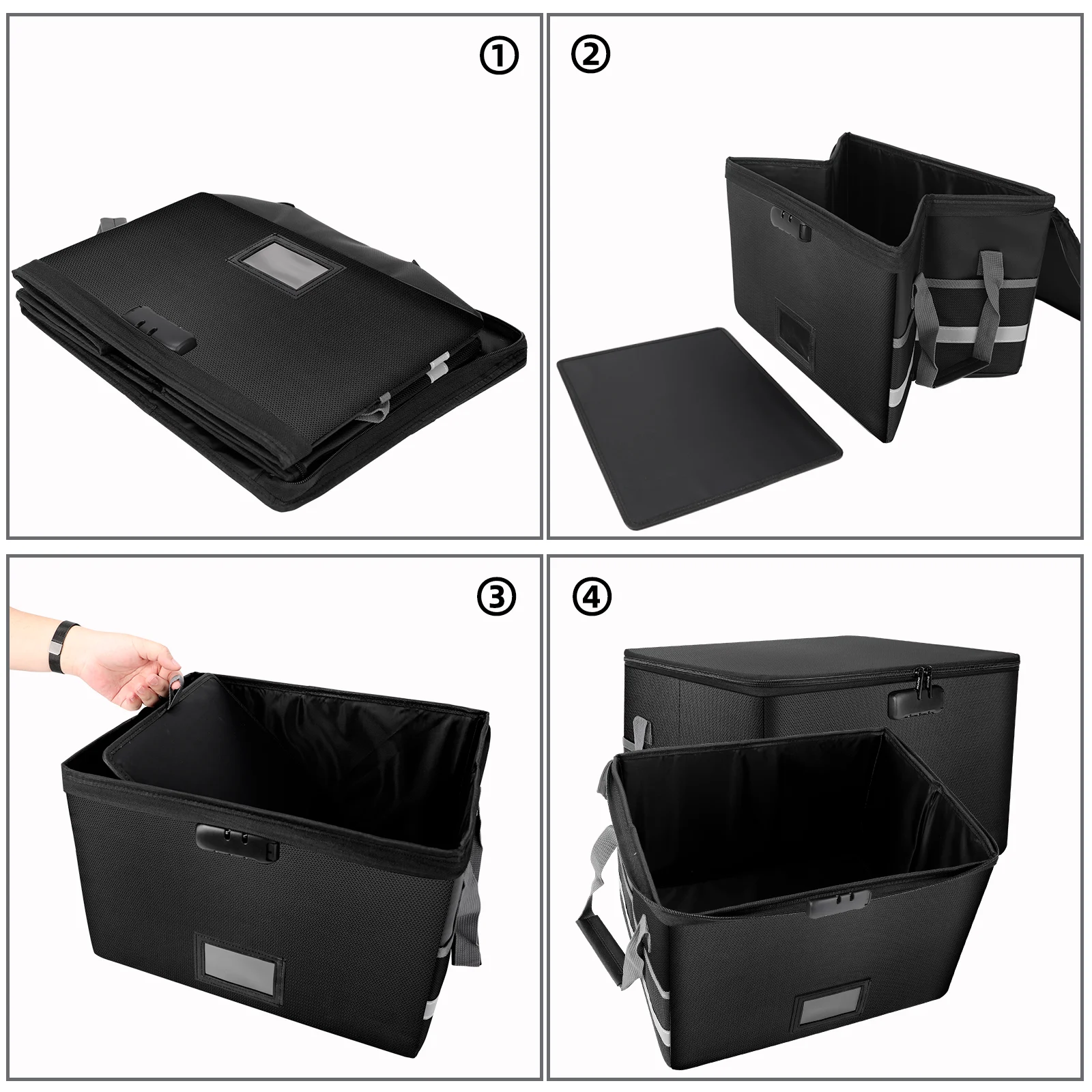 ①

②

③

④