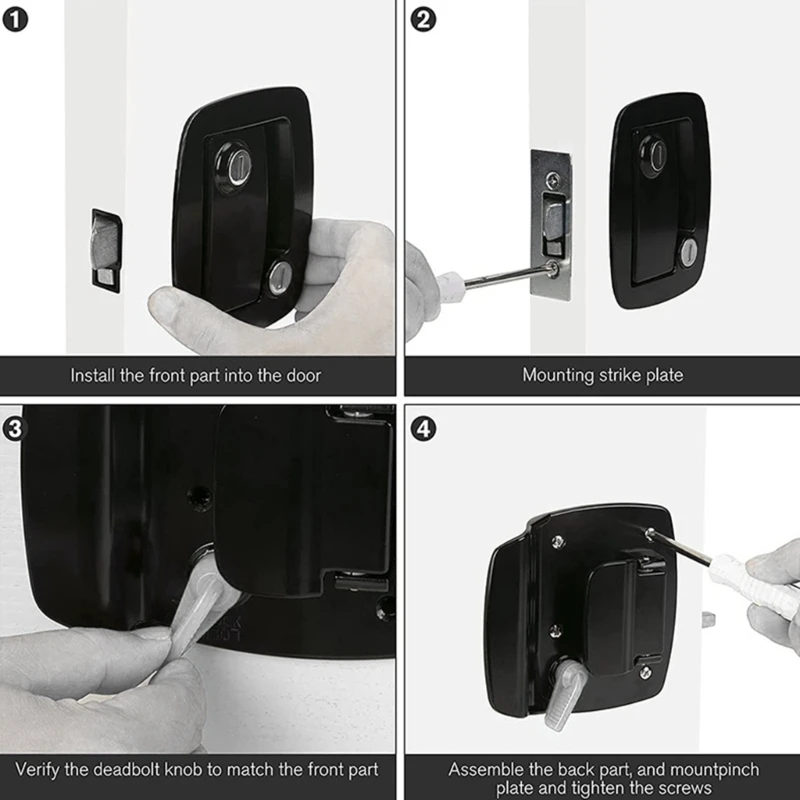 1

Install the front part into the door

2

Mounting strike plate

3

Verify the deadbolt knob to match the front part

4

Assemble the back part, and mountpinch plate and tighten the screws