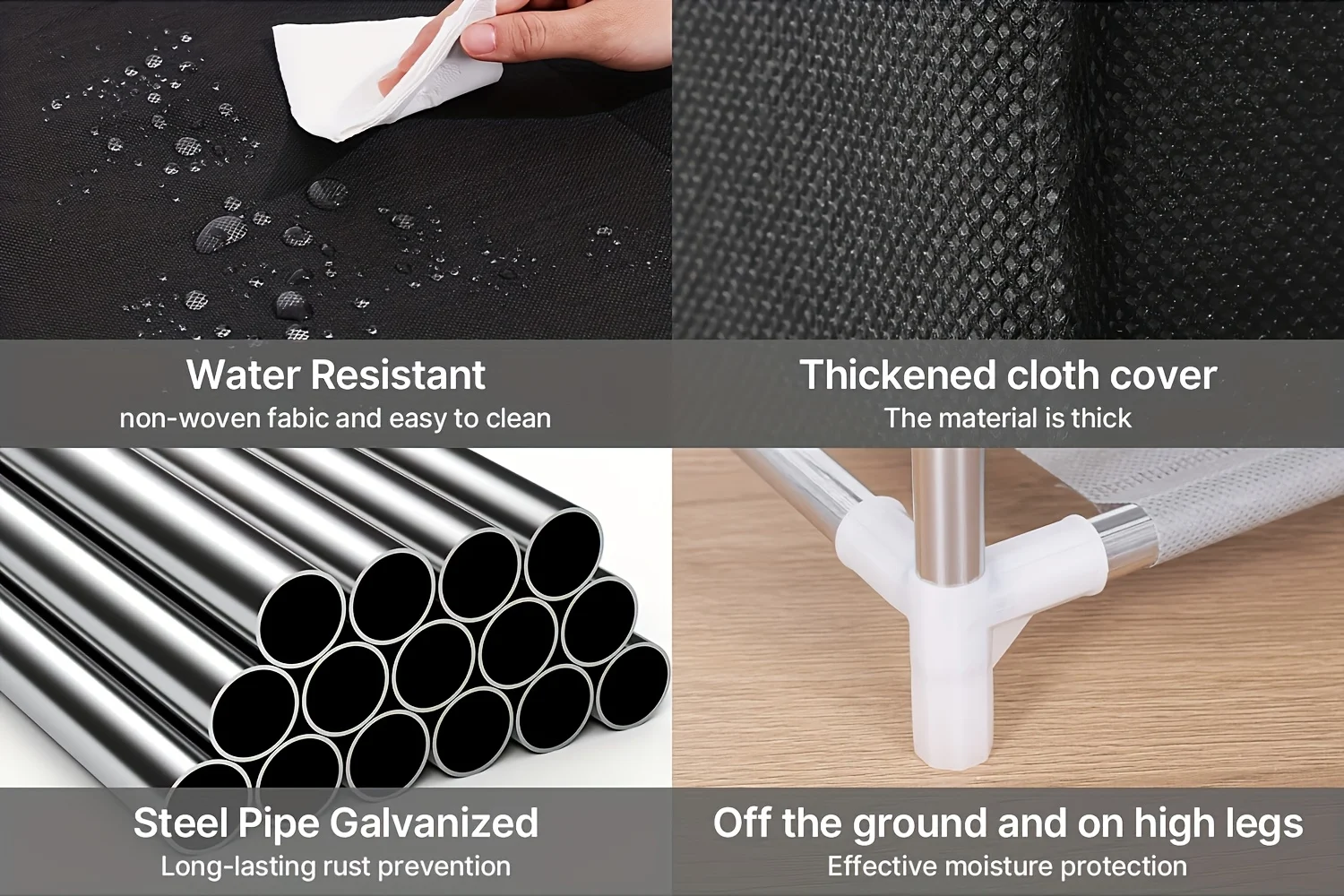 Water Resistant
non-woven fabic and easy to clean

Thickened cloth cover
The material is thick

Steel Pipe Galvanized
Long-lasting rust prevention

Off the ground and on high legs
Effective moisture protection