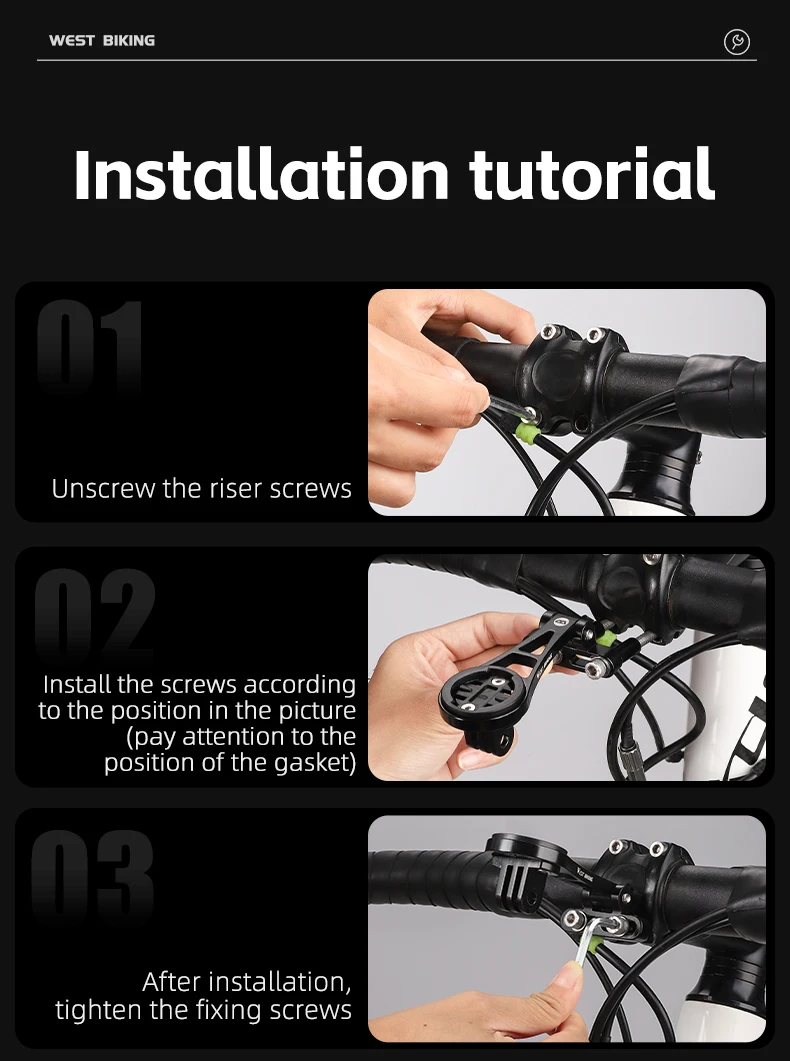 WEST BIKING

Installation tutorial

01

Unscrew the riser screws

02

Install the screws according to the position in the picture (pay attention to the position of the gasket)

03

After installation, tighten the fixing screws